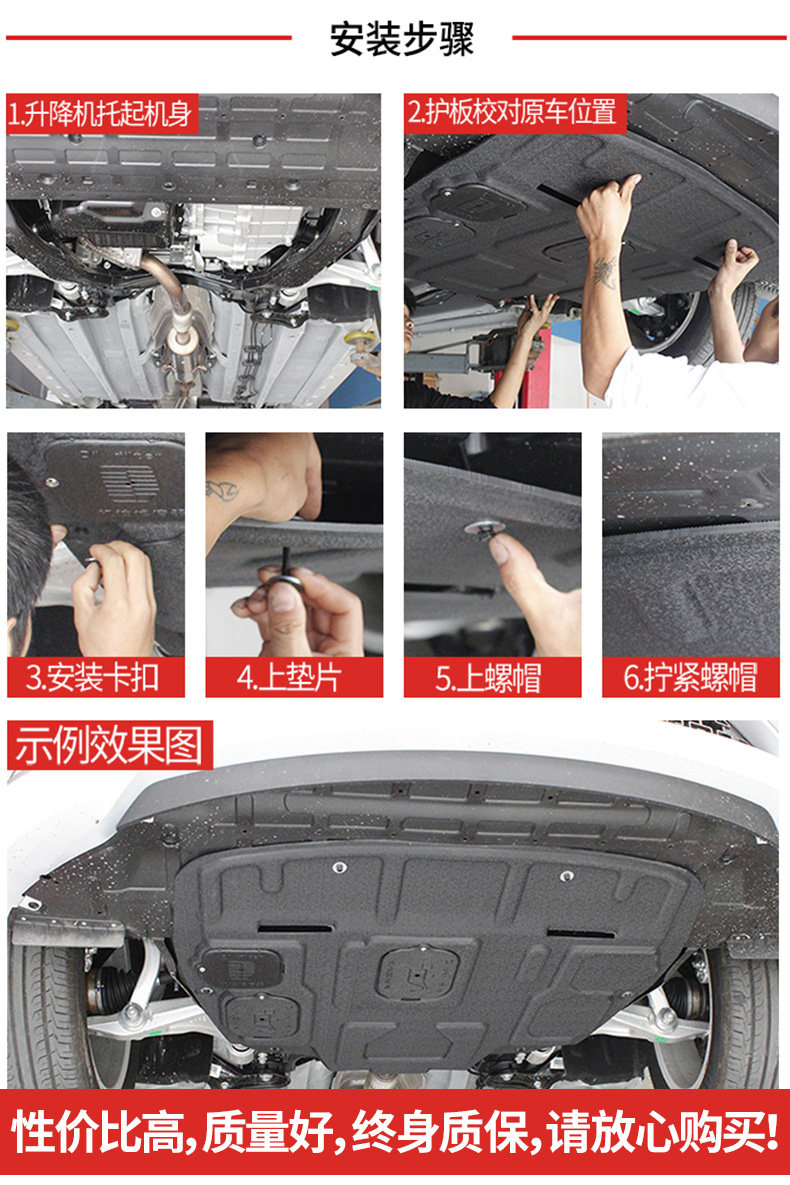 安装步骤

1.升降机托起机身

2.护板校对原车位置

3.安装卡扣

4.上垫片

5.上螺帽

6.拧紧螺帽

示例效果图

性价比高,质量好,终身质保,请放心购买!