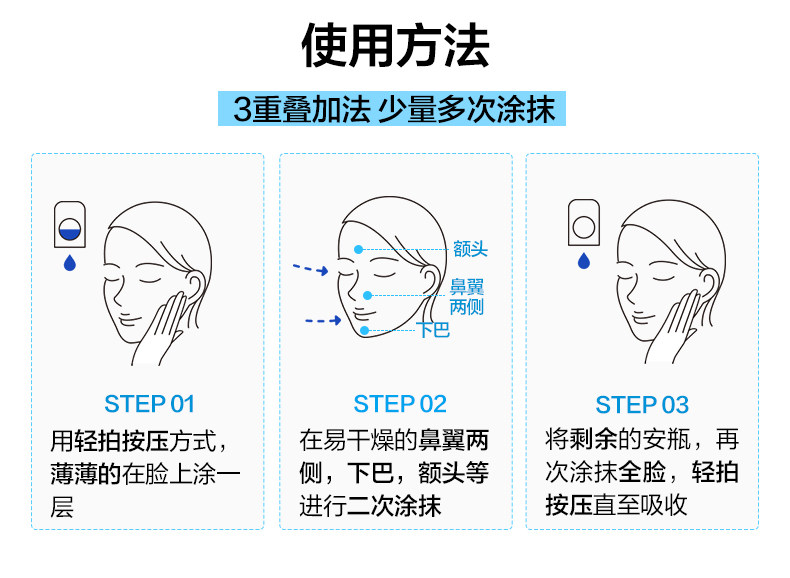 使用方法

3重叠加法 少量多次涂抹

STEP 01
用轻拍按压方式，薄薄的在脸上涂一层

额头
鼻翼两侧
下巴

STEP 02
在易干燥的鼻翼两侧，下巴，额头等进行二次涂抹

STEP 03
将剩余的安瓶，再次涂抹全脸，轻拍按压直至吸收