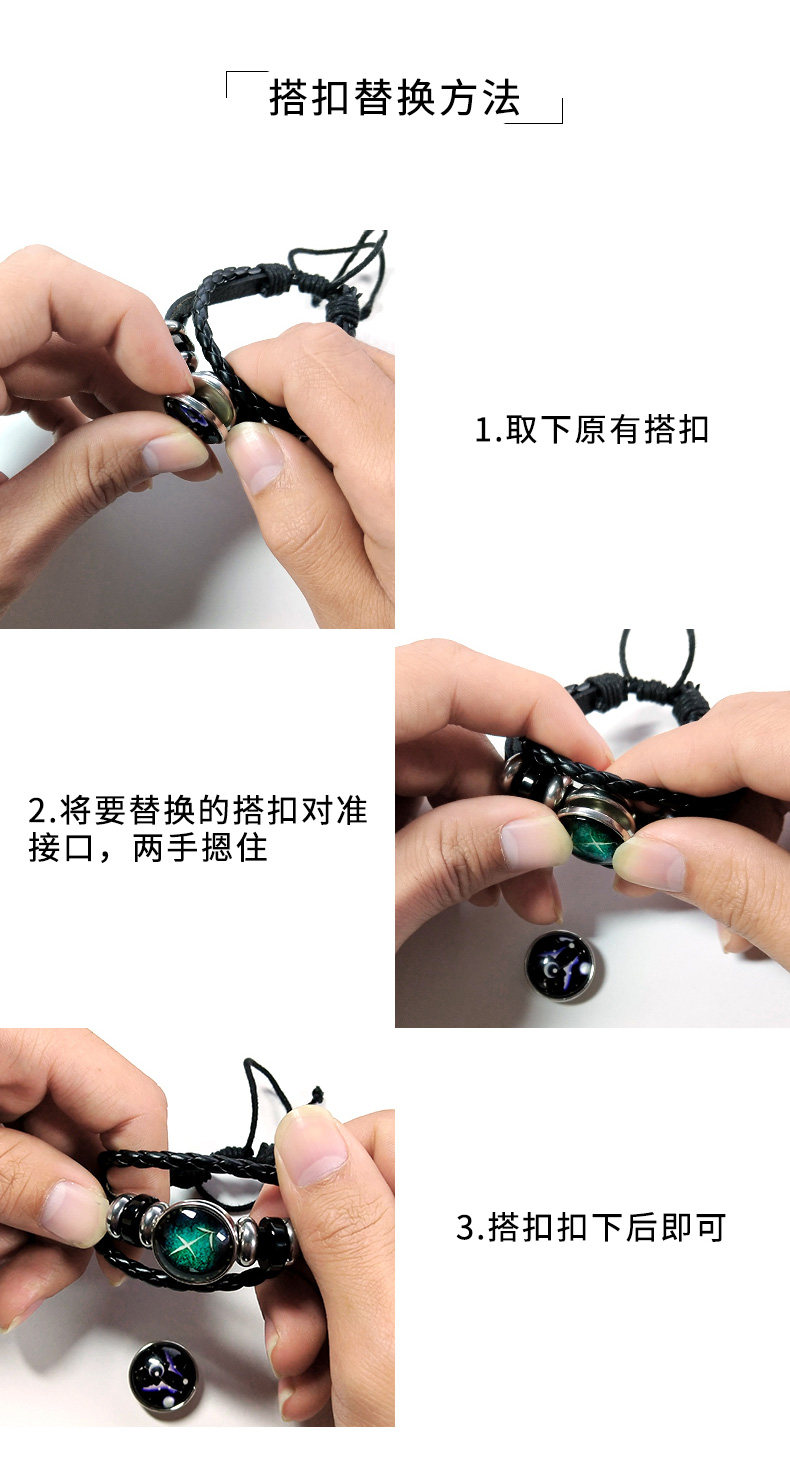 搭扣替换方法

1.取下原有搭扣

2.将要替换的搭扣对准接口，两手摁住

3.搭扣扣下后即可