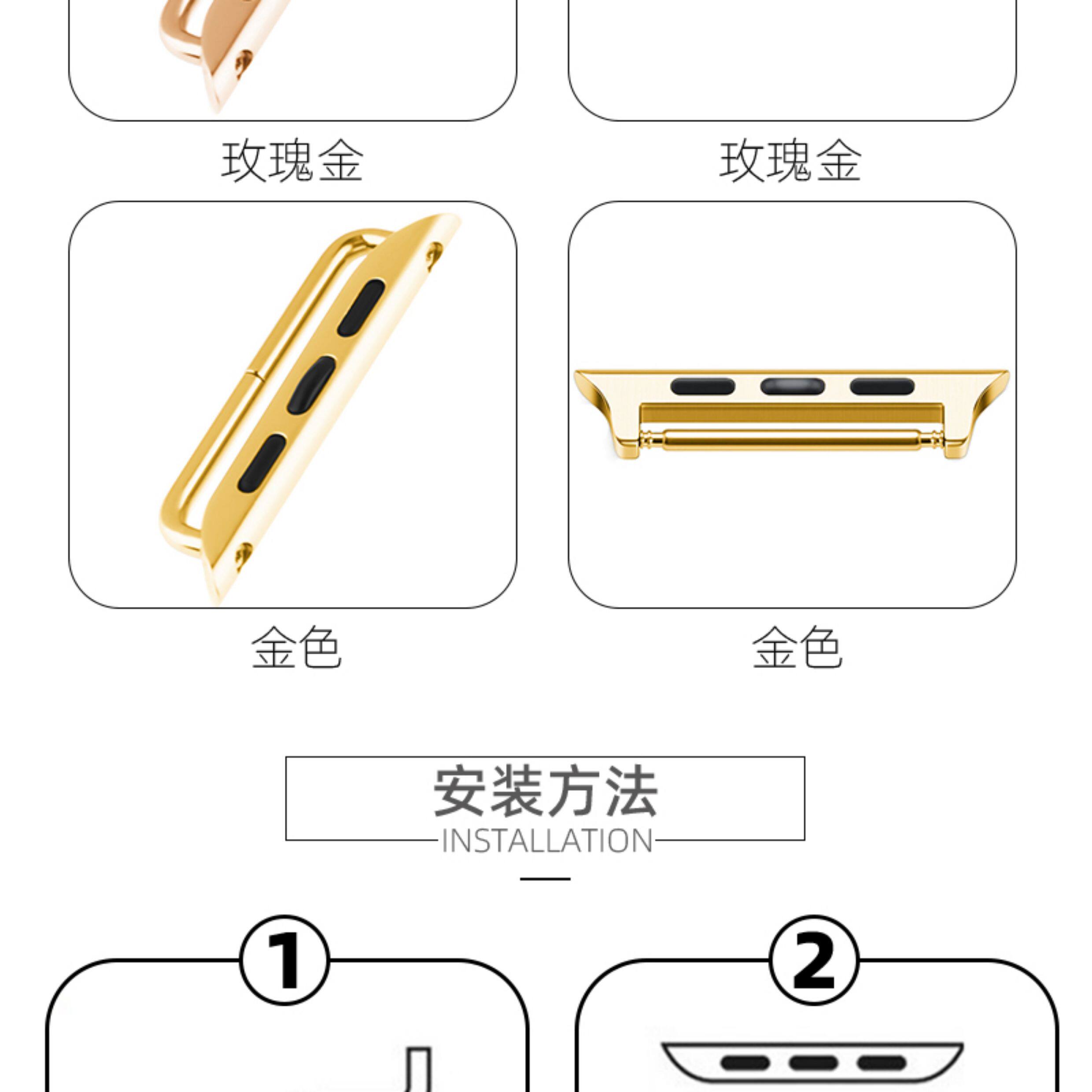 玫瑰金

玫瑰金

金色

金色

安装方法

INSTALLATION

①

②