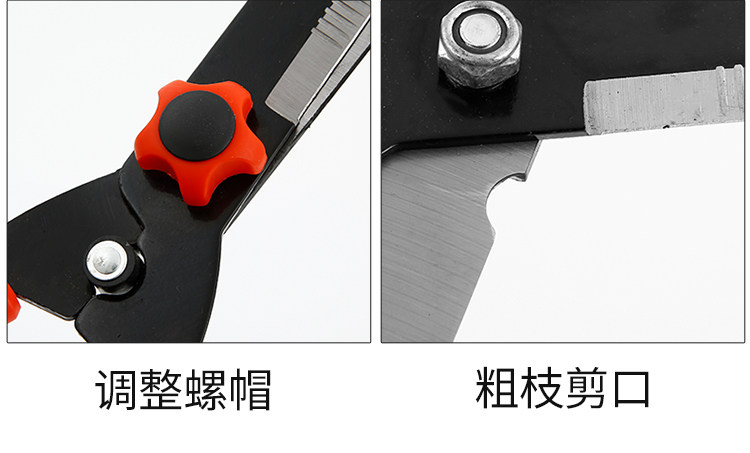 调整螺帽

粗枝剪口