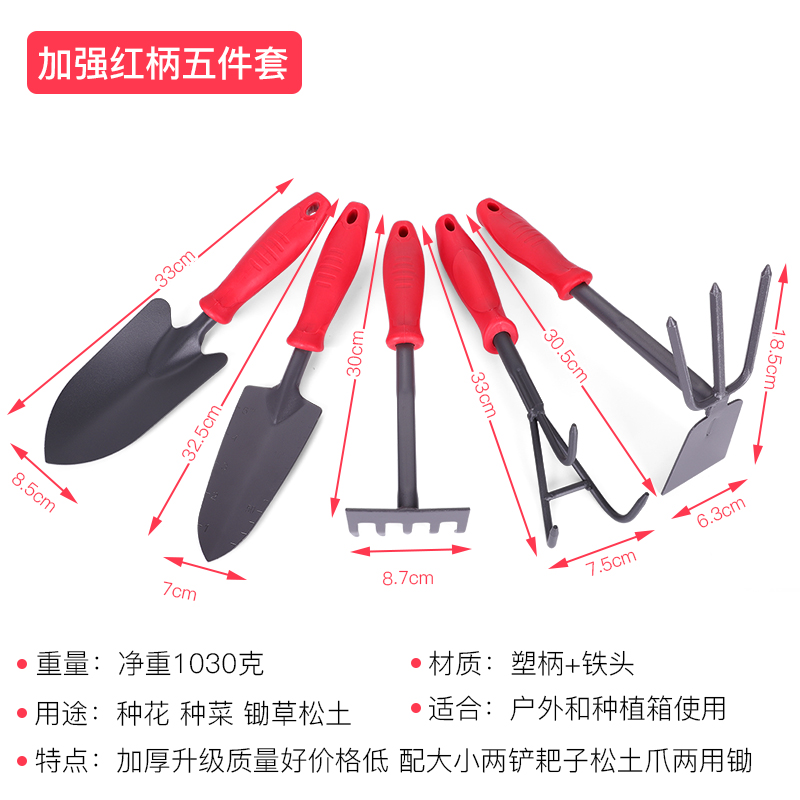 加强红柄五件套

33cm
8.5cm
32.5cm
7cm
30cm
8.7cm
33cm
7.5cm
30.5cm
18.5cm
6.3cm

重量：净重1030克
材质：塑柄+铁头
用途：种花 种菜 锄草松土
适合：户外和种植箱使用
特点：加厚升级质量好价格低 配大小两铲耙子松土爪两用锄