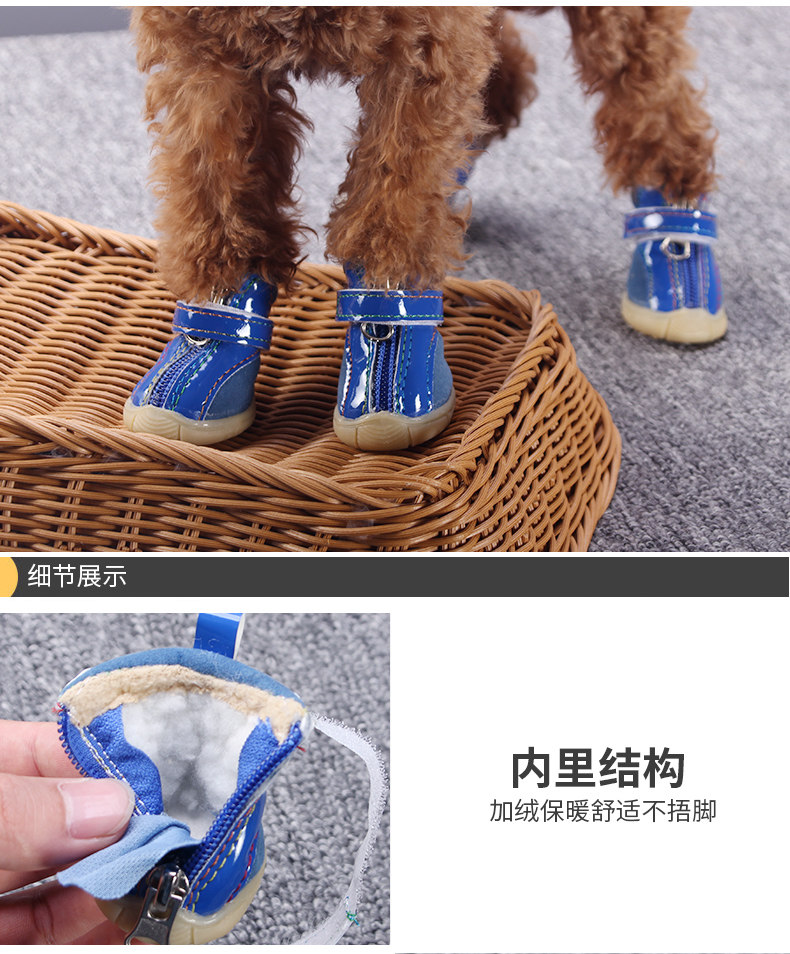 细节展示

内里结构
加绒保暖舒适不捂脚