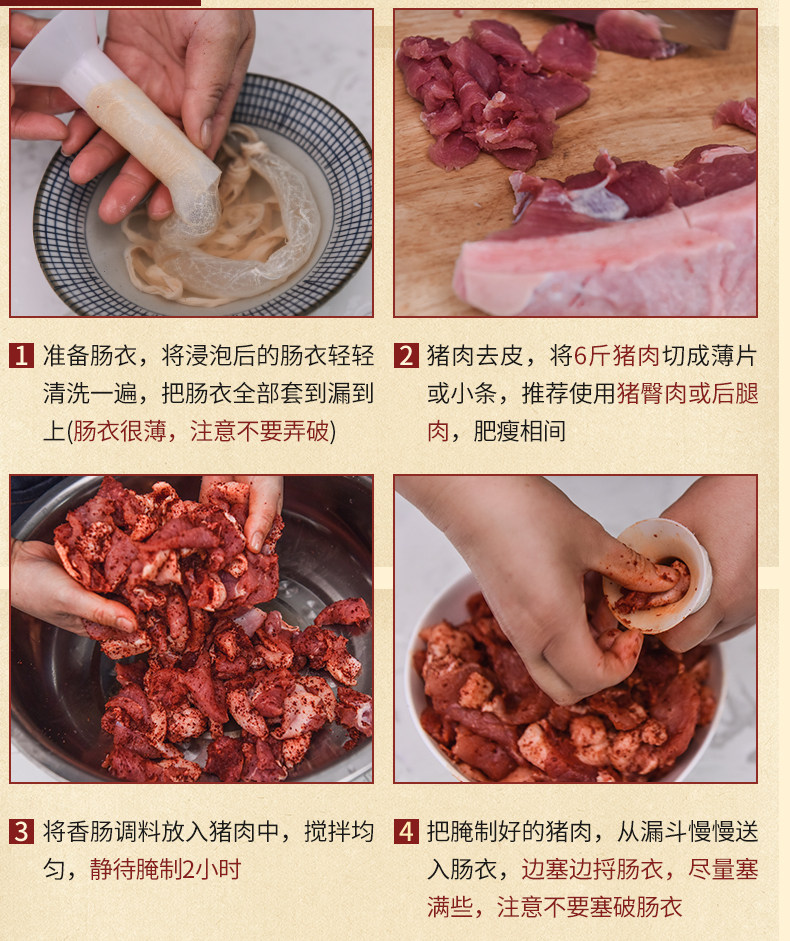 1 准备肠衣，将浸泡后的肠衣轻轻清洗一遍，把肠衣全部套到漏到上(肠衣很薄，注意不要弄破)

2 猪肉去皮，将6斤猪肉切成薄片或小条，推荐使用猪臀肉或后腿肉，肥瘦相间

3 将香肠调料放入猪肉中，搅拌均匀，静待腌制2小时

4 把腌制好的猪肉，从漏斗慢慢送入肠衣，边塞边捋肠衣，尽量塞满些，注意不要塞破肠衣