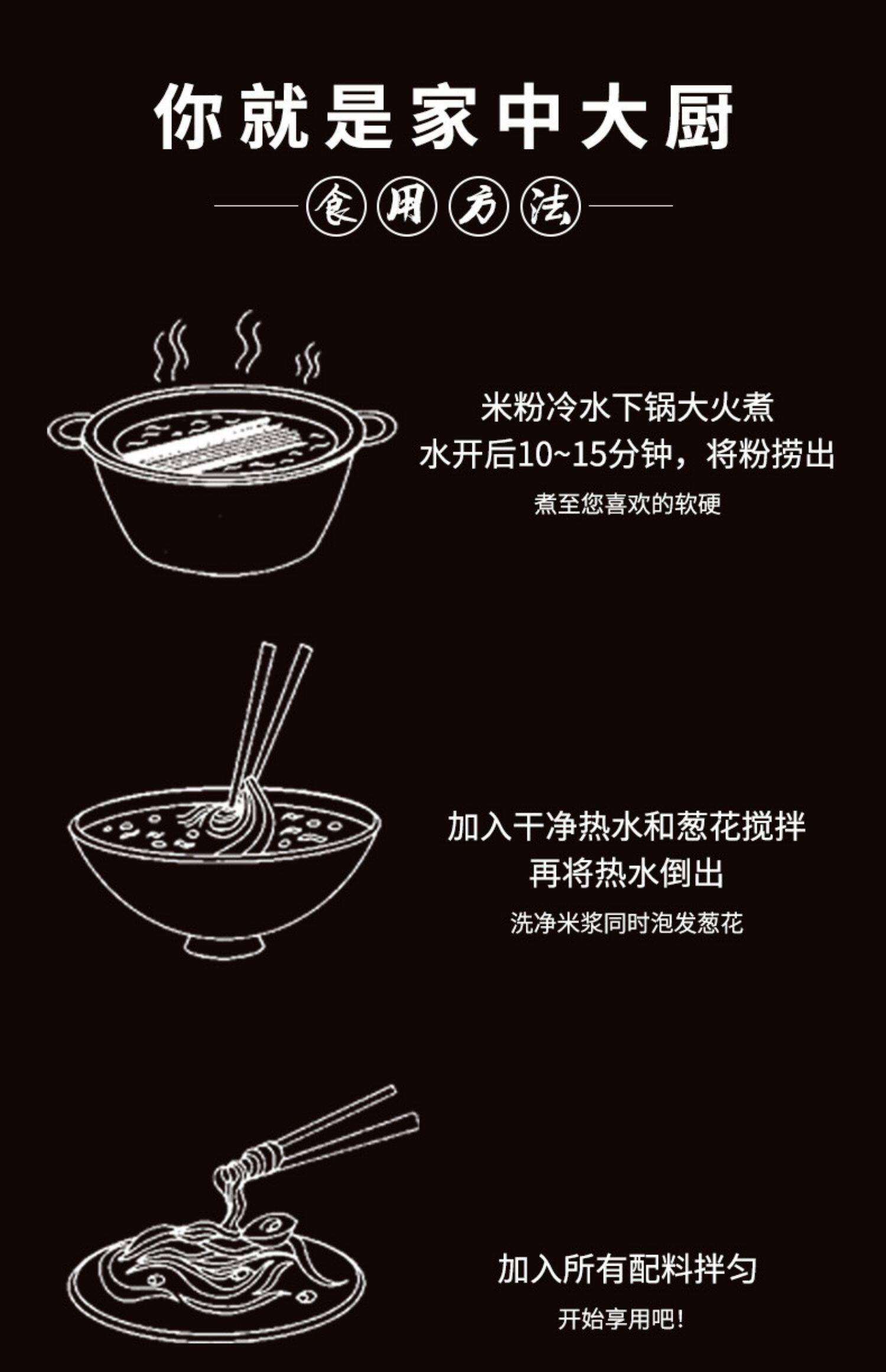 你就是家中大厨

食用方法

米粉冷水下锅大火煮
水开后10~15分钟，将粉捞出
煮至您喜欢的软硬

加入干净热水和葱花搅拌
再将热水倒出
洗净米浆同时泡发葱花

加入所有配料拌匀
开始享用吧！