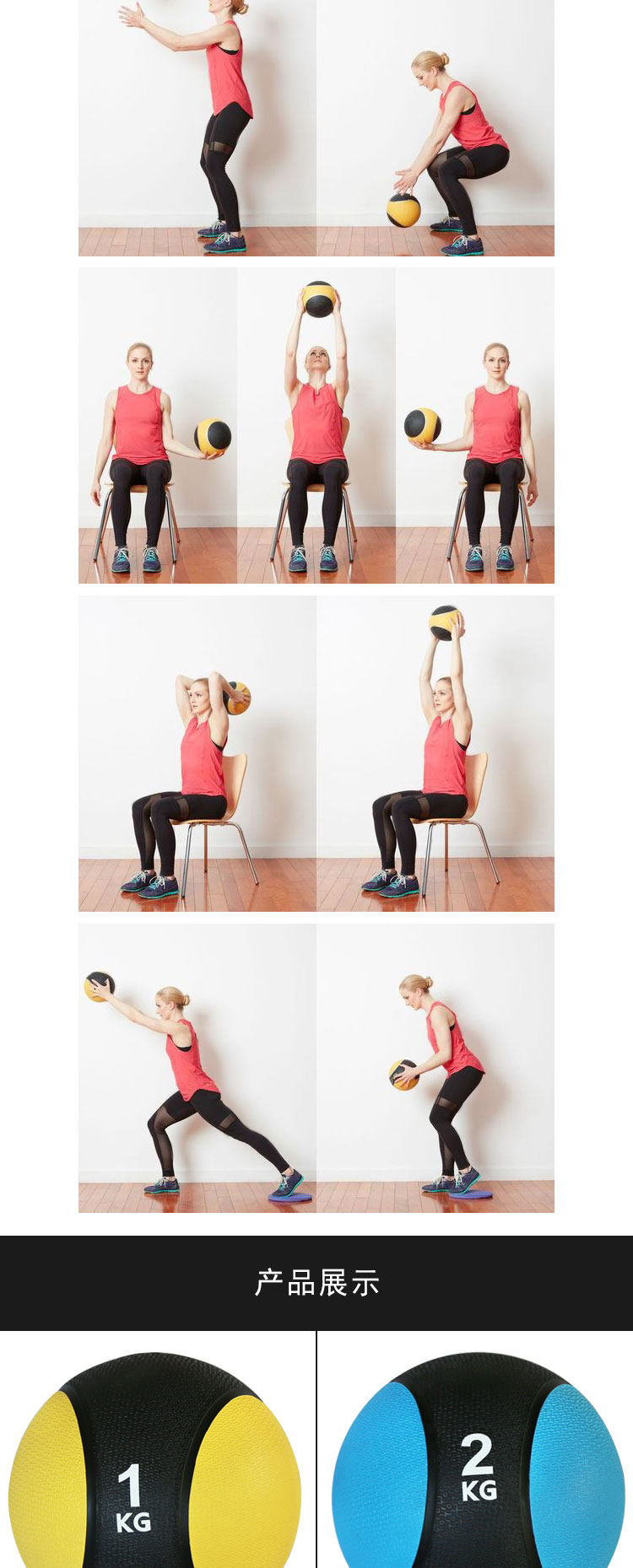 产品展示

1 KG

2 KG