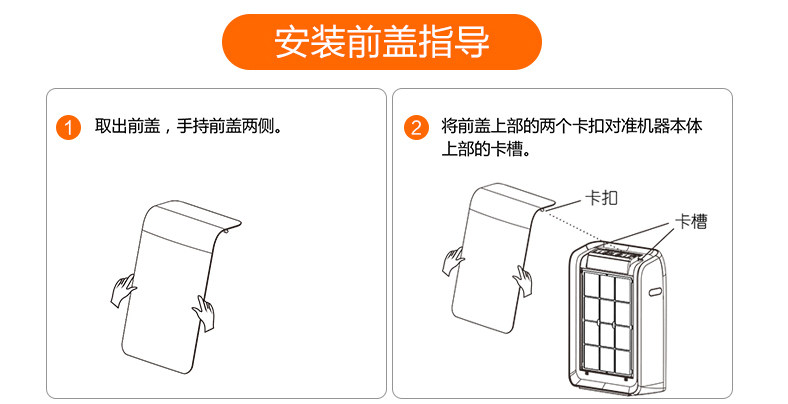 安装前盖指导

1 取出前盖，手持前盖两侧。

2 将前盖上部的两个卡扣对准机器本体上部的卡槽。

卡扣

卡槽