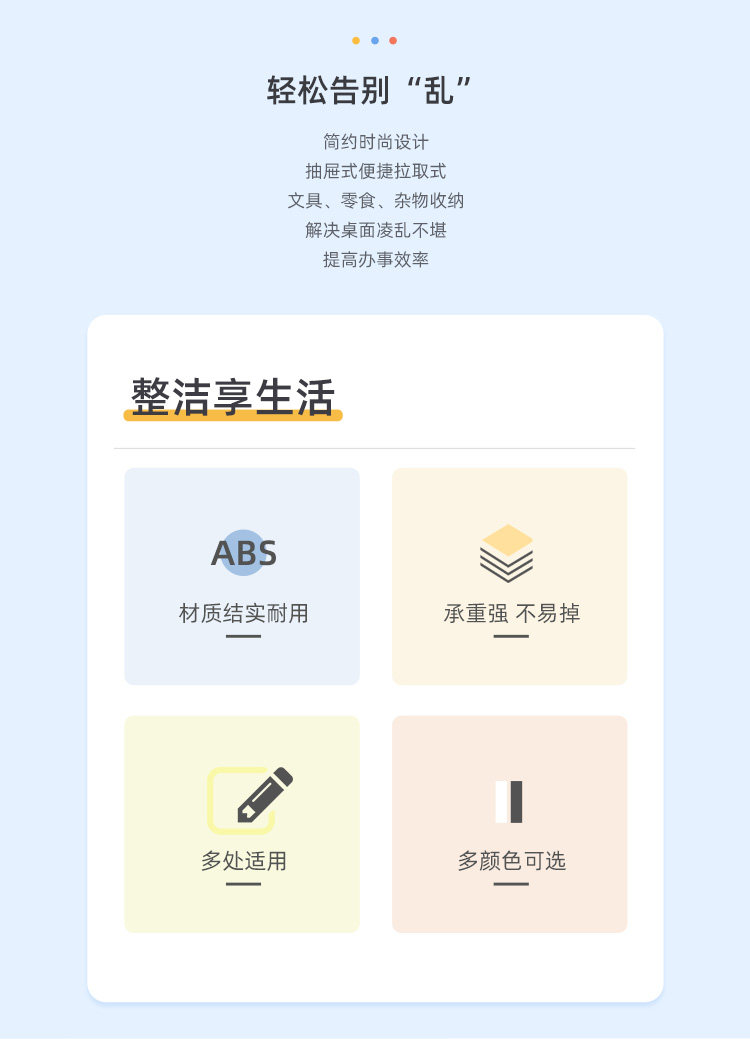 轻松告别“乱”

简约时尚设计
抽屉式便捷拉取式
文具、零食、杂物收纳
解决桌面凌乱不堪
提高办事效率

整洁享生活

ABS

材质结实耐用

承重强 不易掉

多处适用

多颜色可选