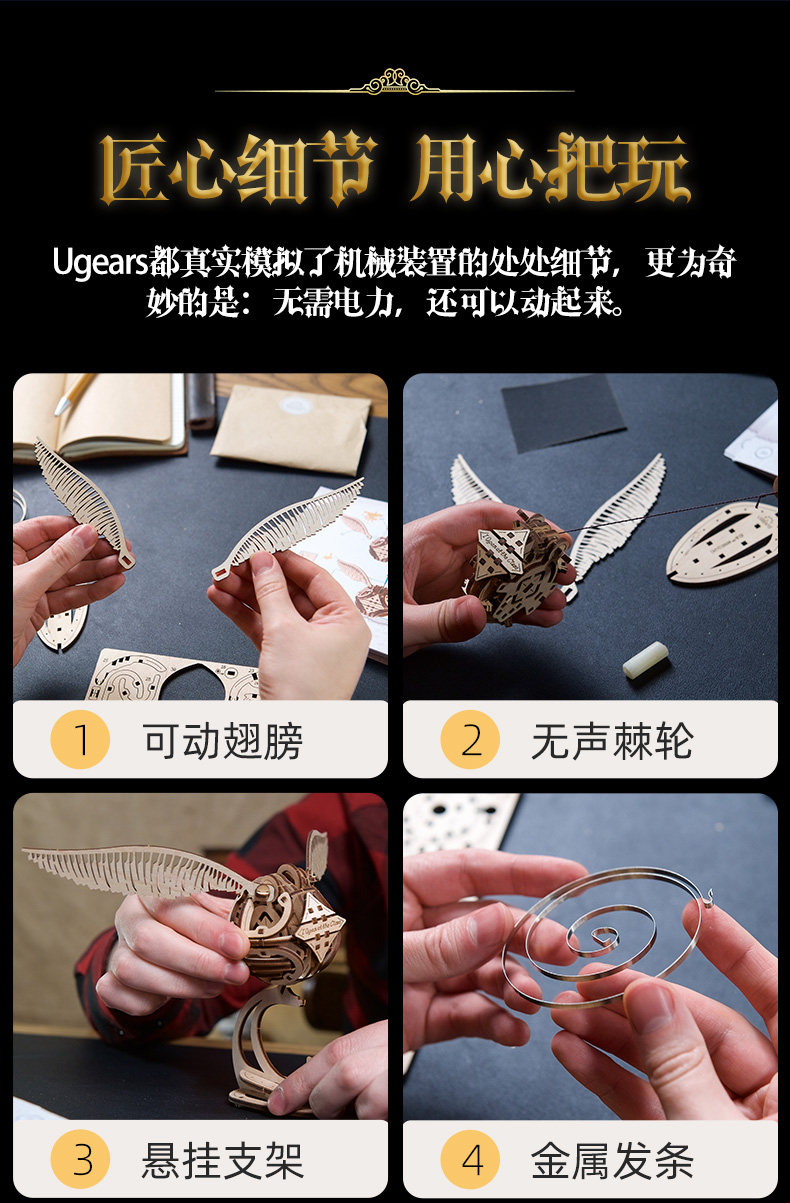 匠心细节 用心把玩

Ugears都真实模拟了机械装置的处处细节，更为奇妙的是：无需电力，还可以动起来。

1 可动翅膀

2 无声棘轮

3 悬挂支架

4 金属发条