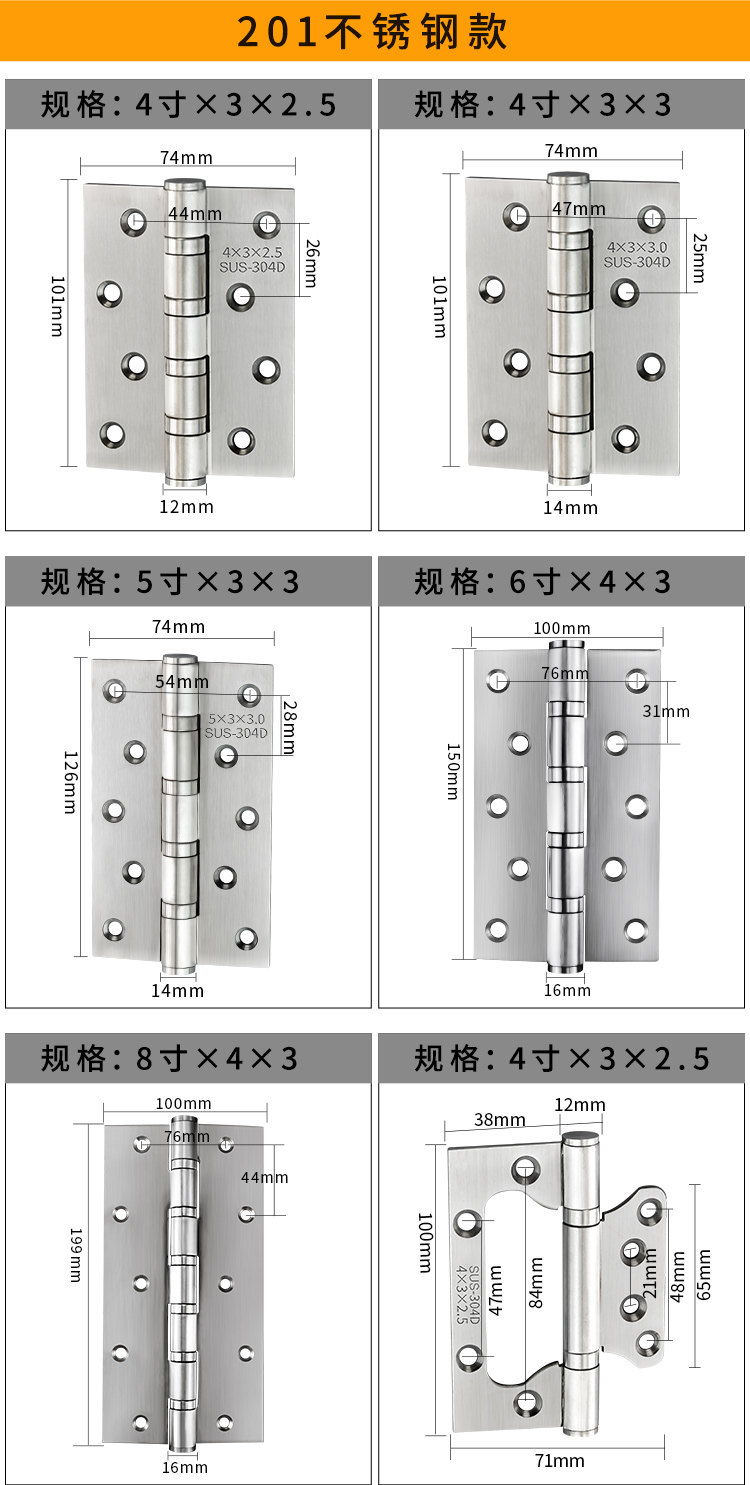 201不锈钢款

规格：4寸×3×2.5

74mm
44mm
4×3×2.5
SUS-304D
26mm
101mm
12mm

规格：4寸×3×3

74mm
47mm
4×3×3.0
SUS-304D
25mm
101mm
14mm

规格：5寸×3×3

74mm
54mm
5×3×3.0
SUS-304D
28mm
126mm
14mm

规格：6寸×4×3

100mm
76mm
31mm
150mm
16mm

规格：8寸×4×3

100mm
76mm
44mm
199mm
16mm

规格：4寸×3×2.5

38mm
12mm
100mm
SUS-304D
4×3×2.5
47mm
84mm
21mm
48mm
65mm
71mm