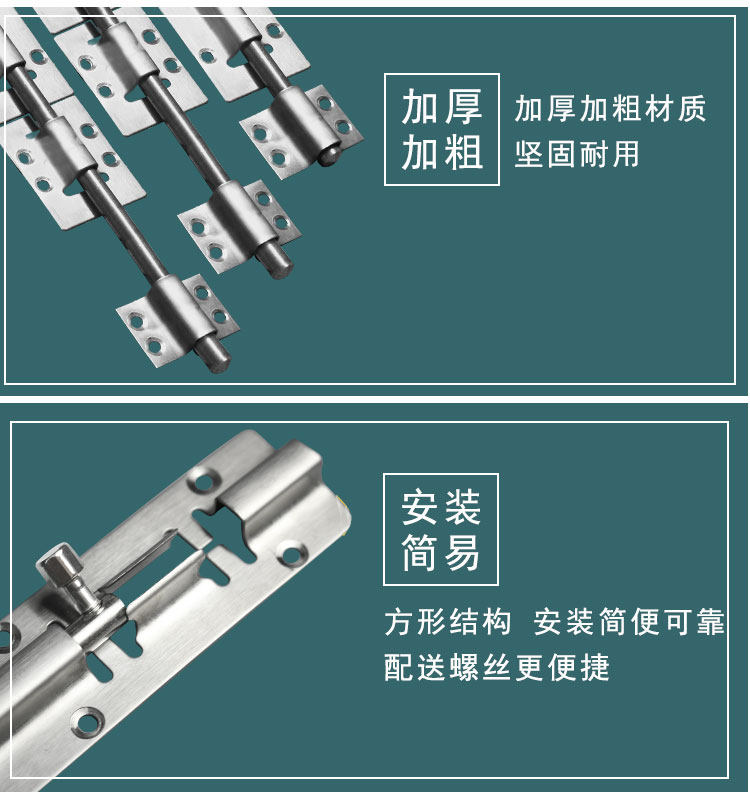 加厚
加粗

加厚加粗材质
坚固耐用

安装
简易

方形结构 安装简便可靠
配送螺丝更便捷