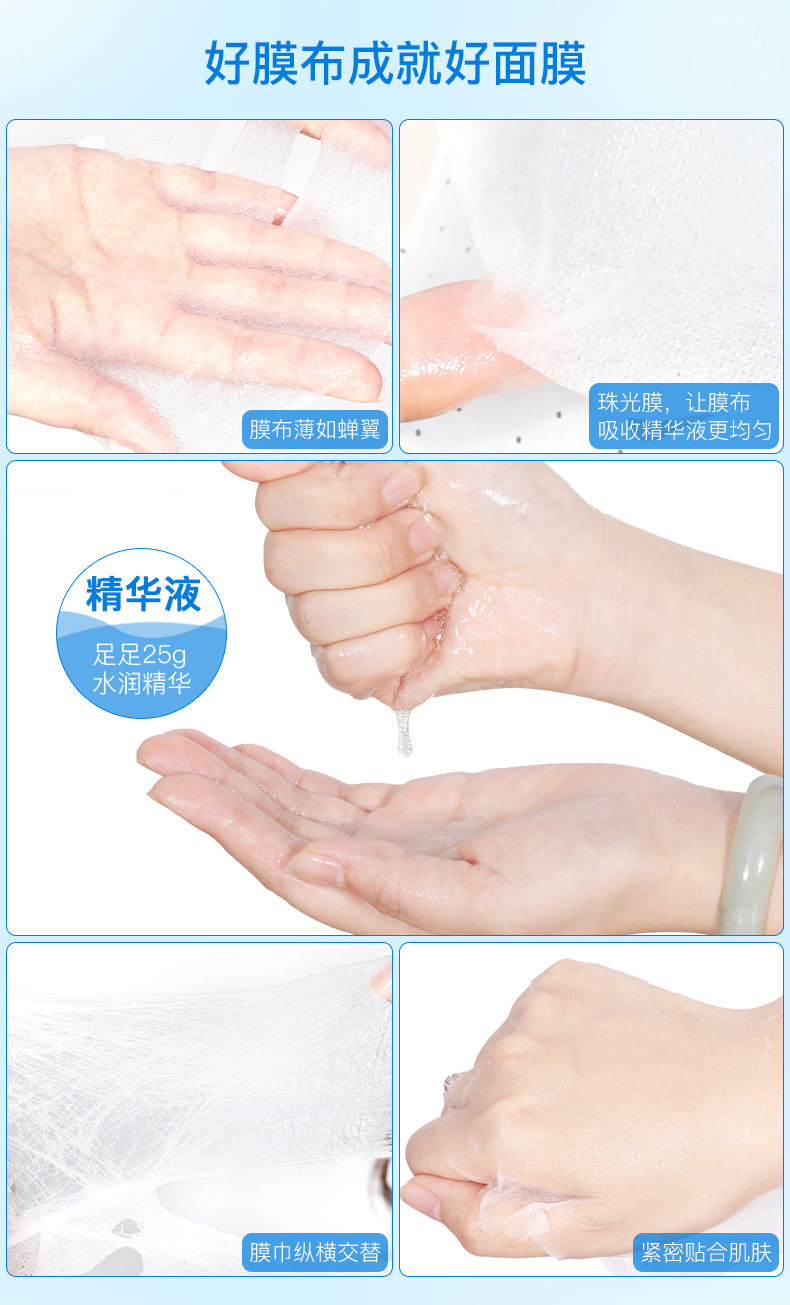 好膜布成就好面膜

膜布薄如蝉翼

珠光膜，让膜布吸收精华液更均匀

精华液

足足25g 水润精华

膜巾纵横交替

紧密贴合肌肤