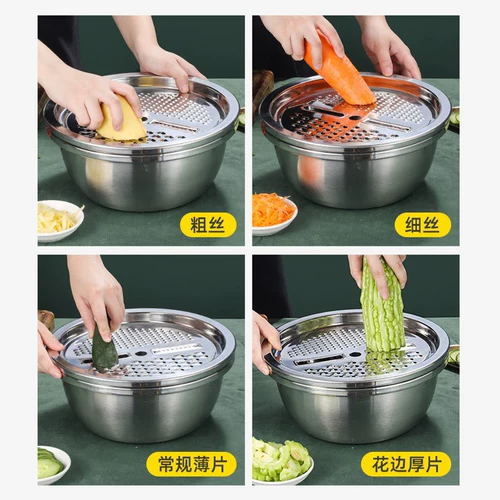 粗丝

细丝

常规薄片

花边厚片