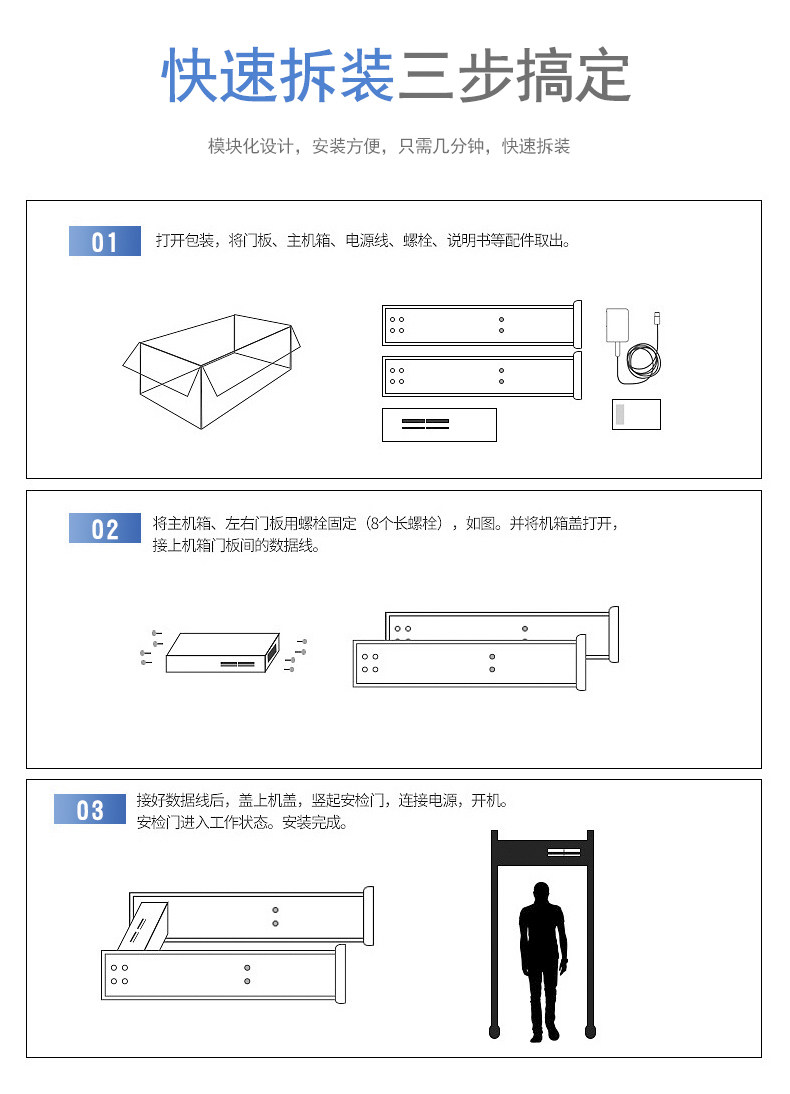 快速拆装三步搞定

模块化设计，安装方便，只需几分钟，快速拆装

01 打开包装，将门板、主机箱、电源线、螺栓、说明书等配件取出。

02 将主机箱、左右门板用螺栓固定（8个长螺栓），如图。并将机箱盖打开，接上机箱门板间的数据线。

03 接好数据线后，盖上机盖，竖起安检门，连接电源，开机。安检门进入工作状态。安装完成。