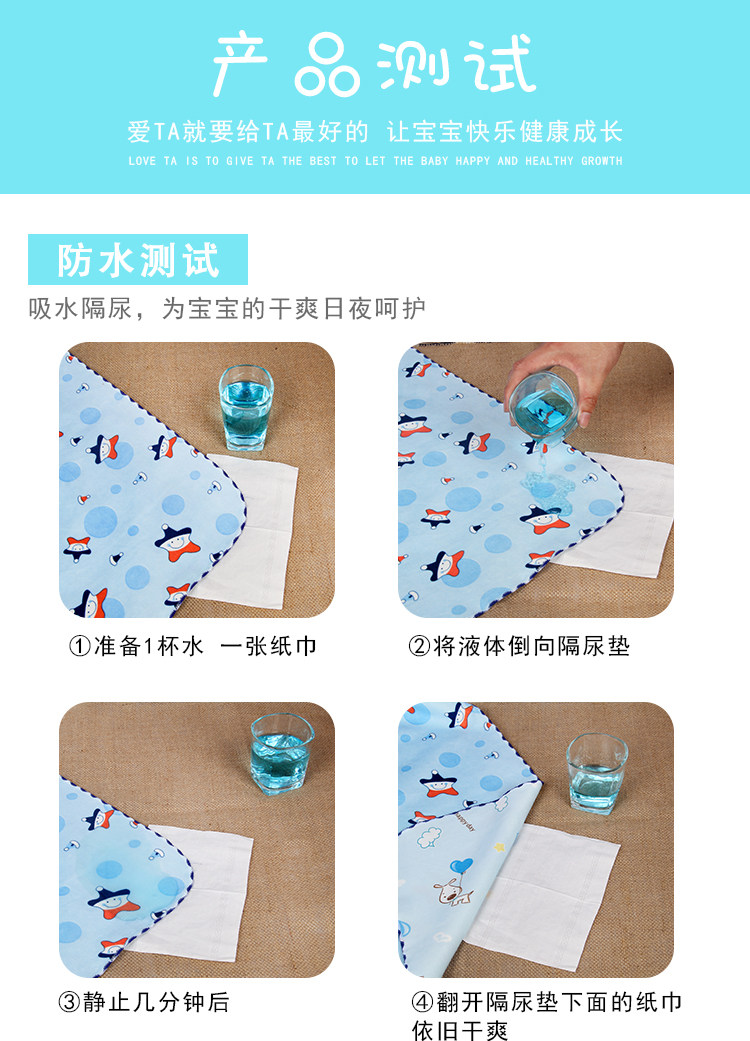 产品测试

爱TA就要给TA最好的 让宝宝快乐健康成长

LOVE TA IS TO GIVE TA THE BEST TO LET THE BABY HAPPY AND HEALTHY GROWTH

防水测试

吸水隔尿，为宝宝的干爽日夜呵护

①准备1杯水 一张纸巾

②将液体倒向隔尿垫

③静止几分钟后

④翻开隔尿垫下面的纸巾依旧干爽