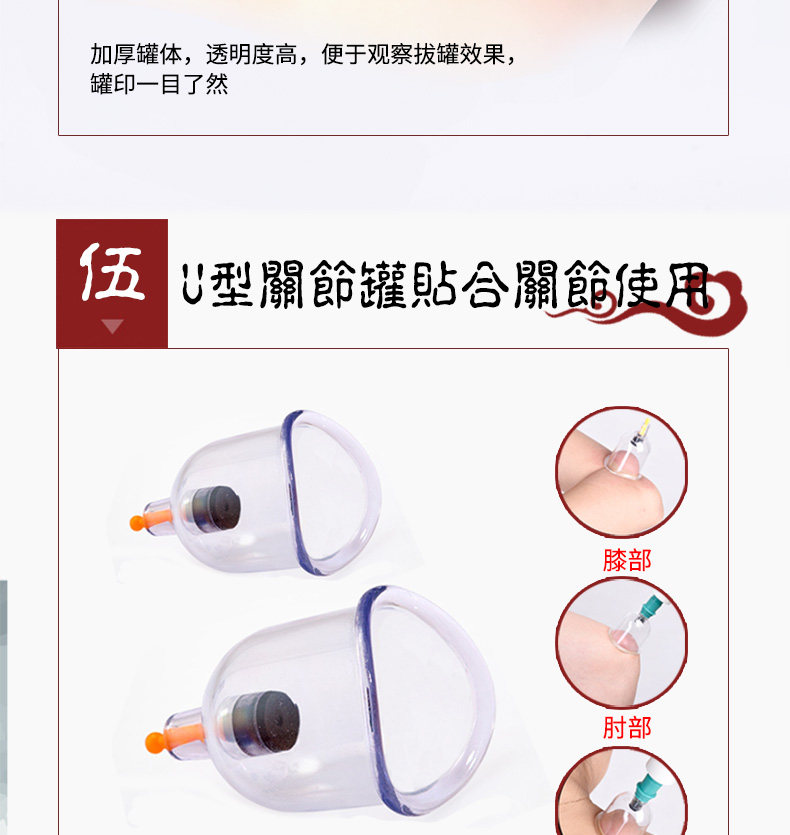 加厚罐体，透明度高，便于观察拔罐效果，罐印一目了然

伍

U型關節罐貼合關節使用

膝部

肘部