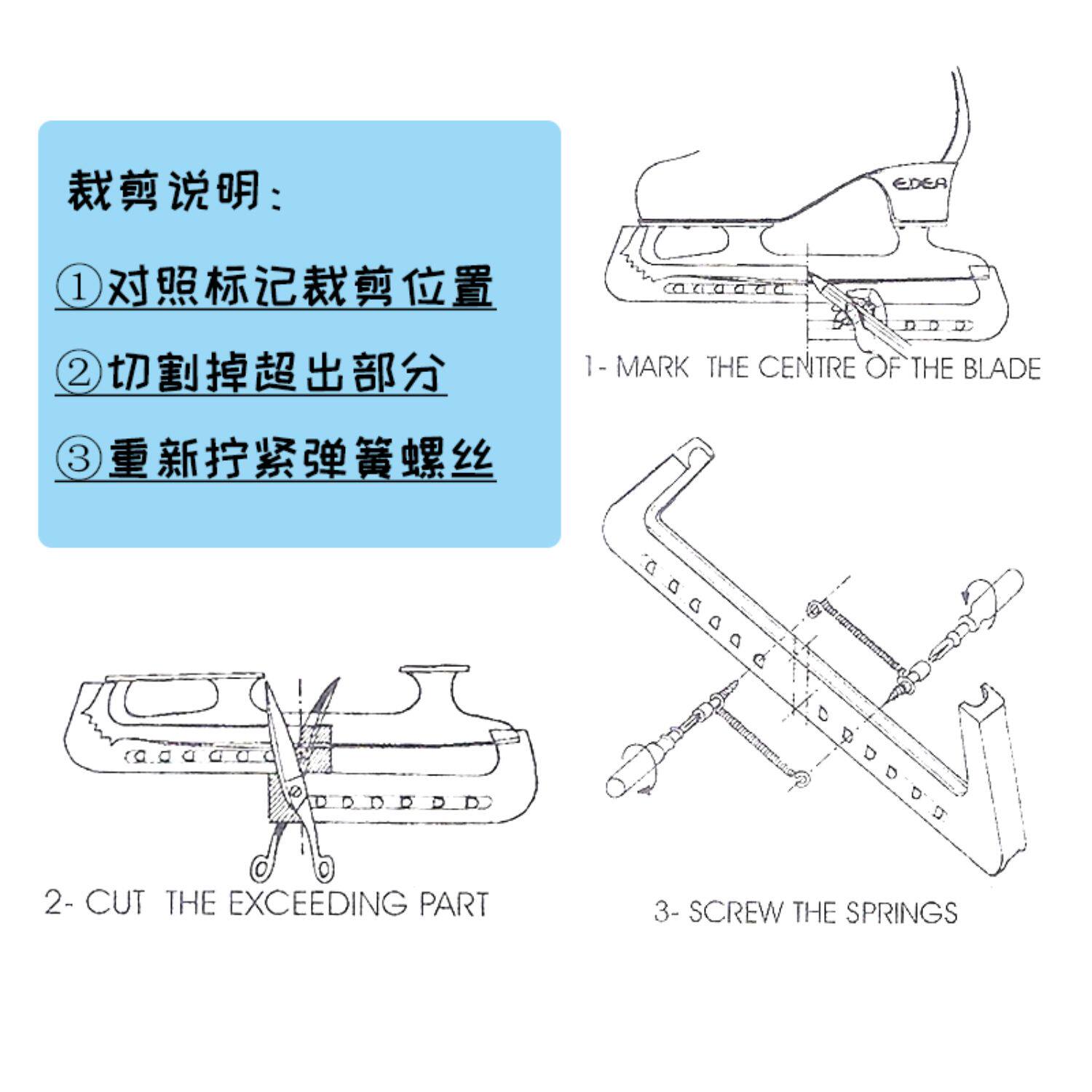 裁剪说明：

①对照标记裁剪位置

②切割掉超出部分

③重新拧紧弹簧螺丝

EDEA

1- MARK THE CENTRE OF THE BLADE

2- CUT THE EXCEEDING PART

3- SCREW THE SPRINGS