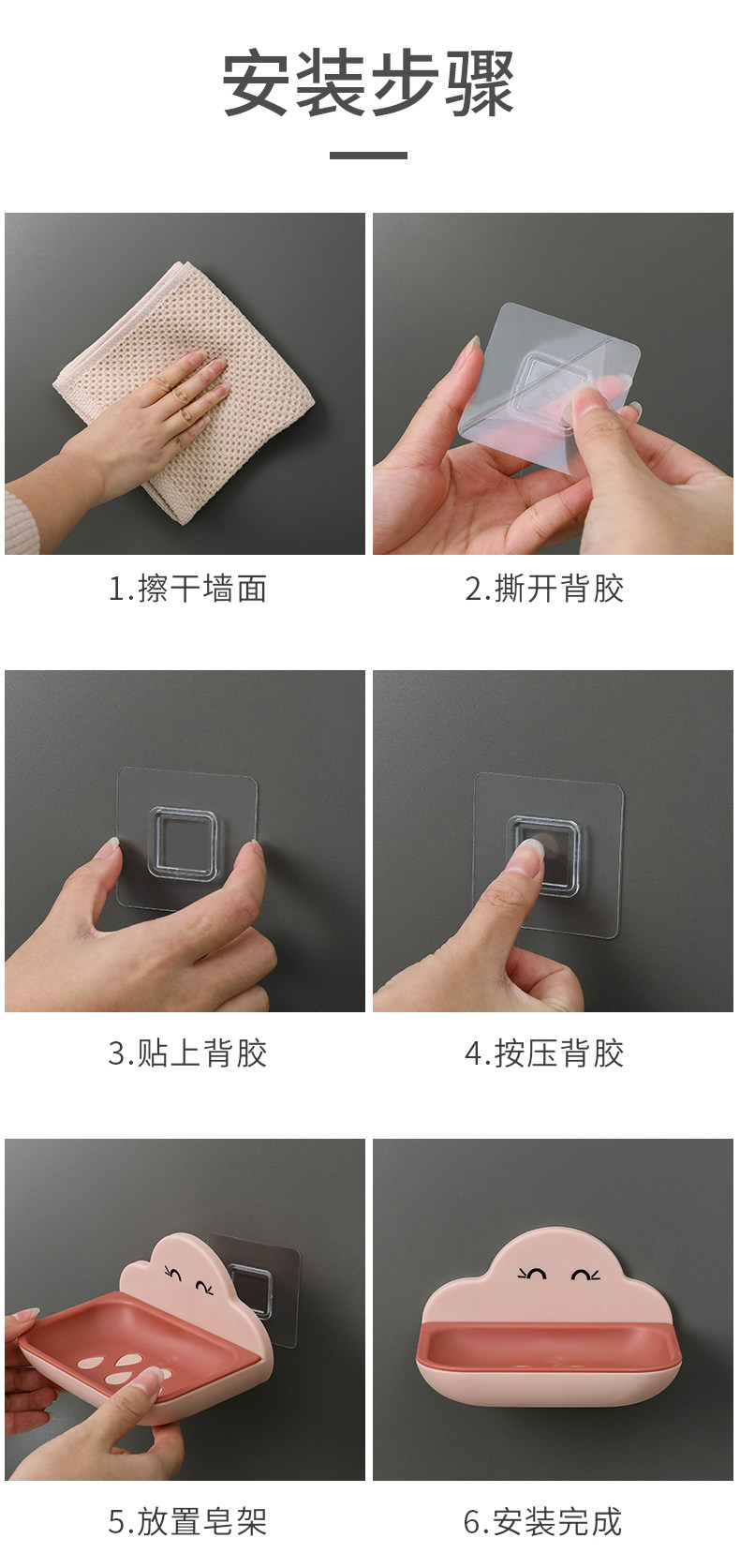 安装步骤

1.擦干墙面

2.撕开背胶

3.贴上背胶

4.按压背胶

5.放置皂架

6.安装完成