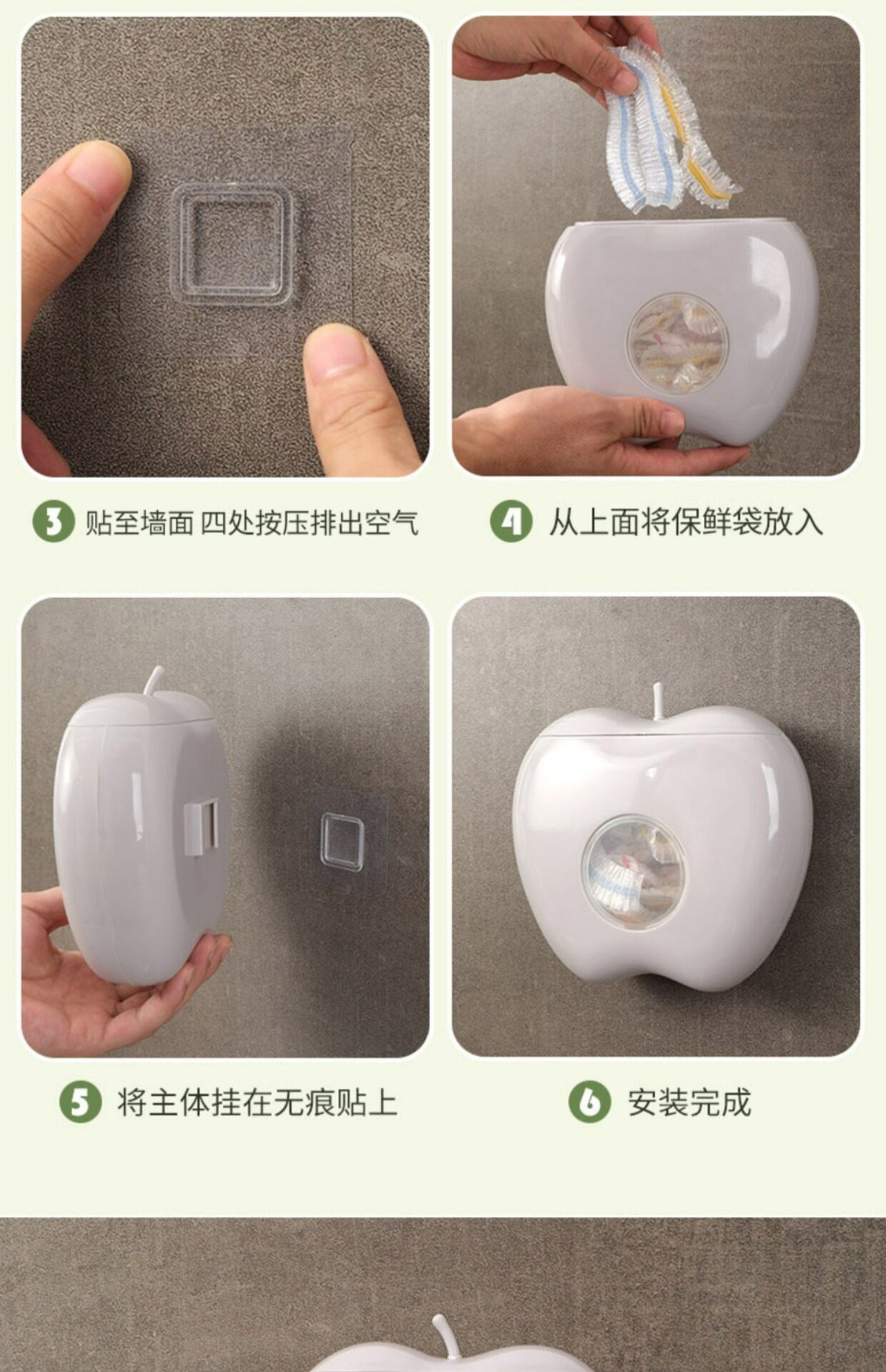 3 贴至墙面 四处按压排出空气

4 从上面将保鲜袋放入

5 将主体挂在无痕贴上

6 安装完成