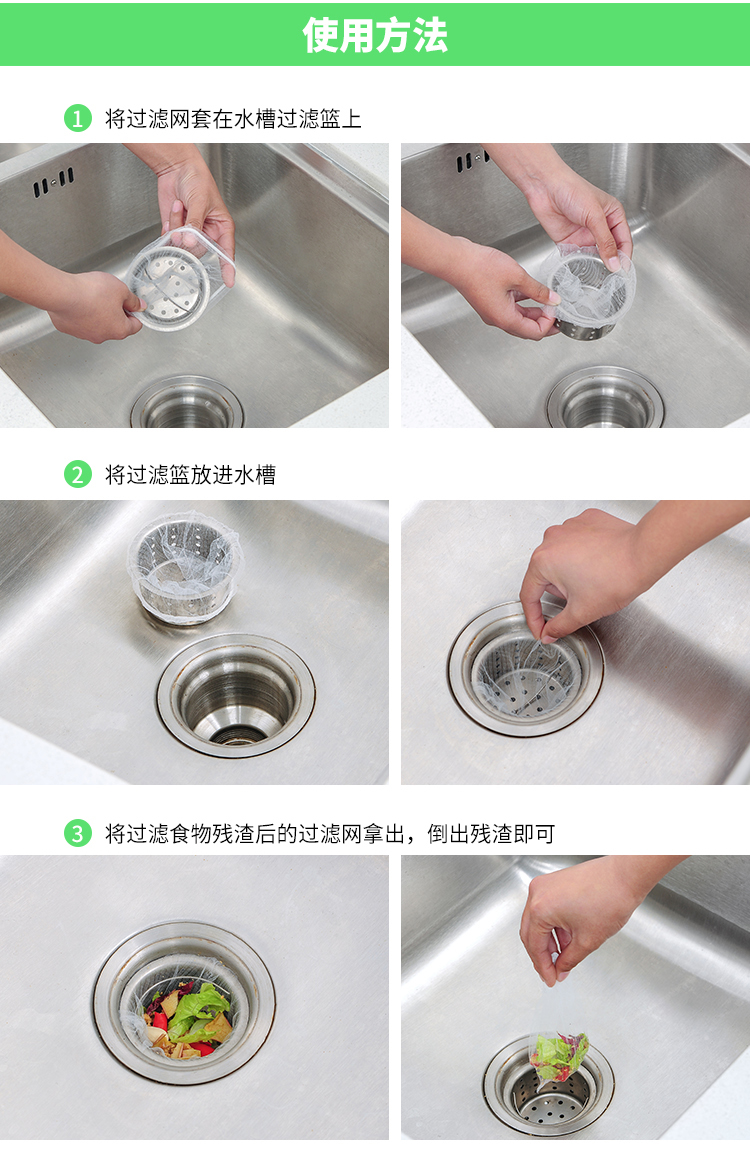 使用方法

1 将过滤网套在水槽过滤篮上

2 将过滤篮放进水槽

3 将过滤食物残渣后的过滤网拿出，倒出残渣即可