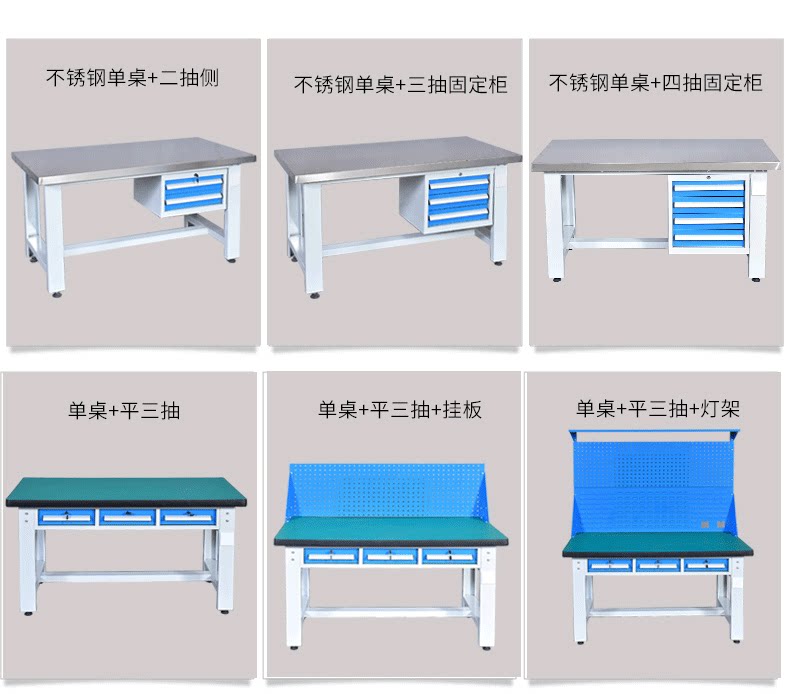 不锈钢单桌+二抽侧

不锈钢单桌+三抽固定柜

不锈钢单桌+四抽固定柜

单桌+平三抽

单桌+平三抽+挂板

单桌+平三抽+灯架