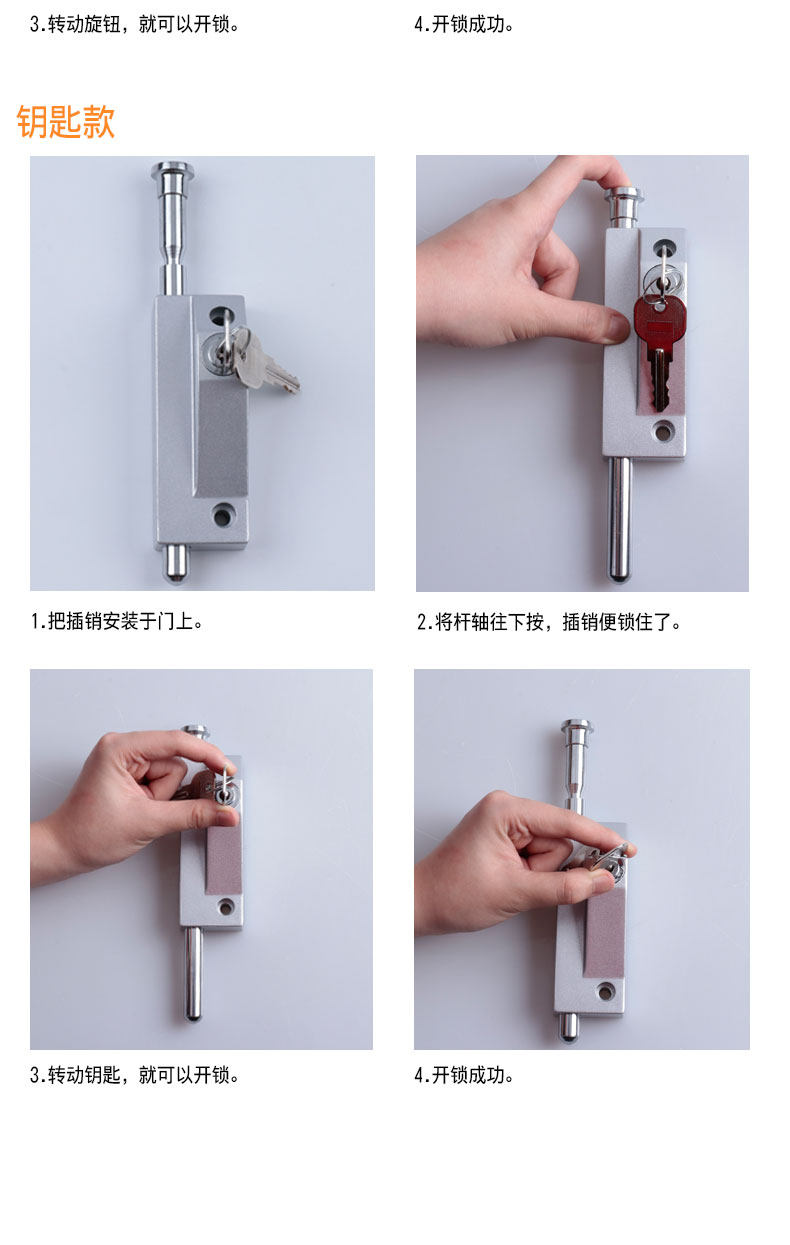 3.转动旋钮，就可以开锁。

4.开锁成功。

钥匙款

1.把插销安装于门上。

2.将杆轴往下按，插销便锁住了。

3.转动钥匙，就可以开锁。

4.开锁成功。