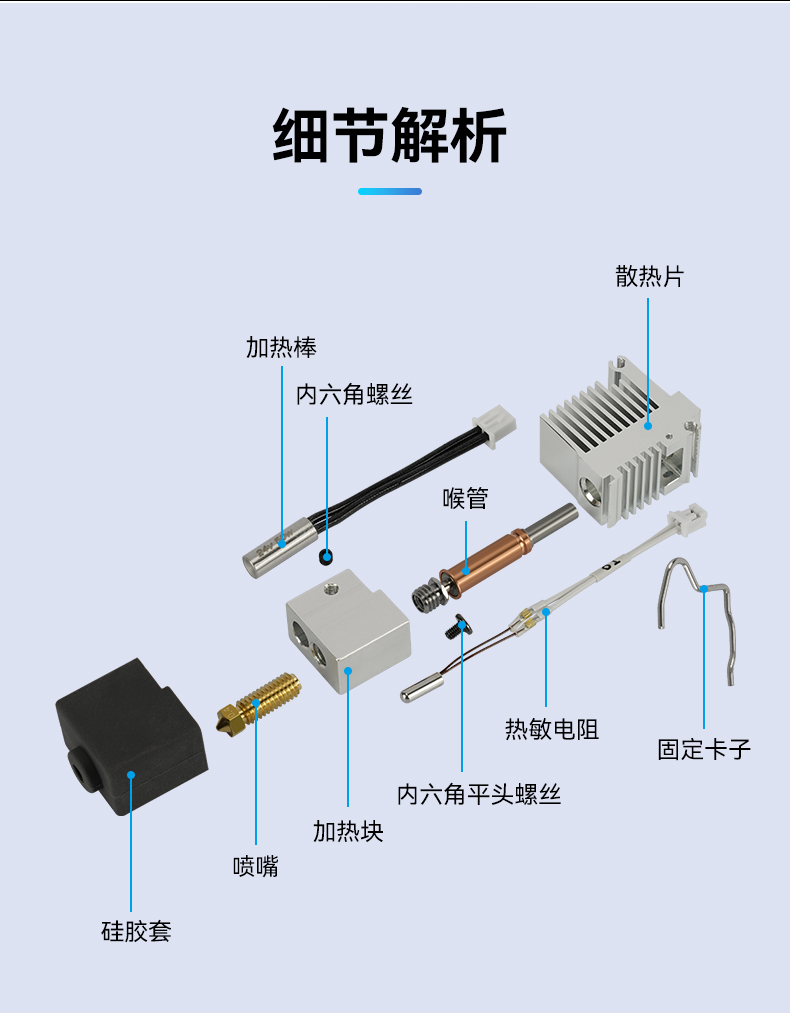 细节解析

散热片

加热棒

内六角螺丝

喉管

热敏电阻

固定卡子

内六角平头螺丝

加热块

喷嘴

硅胶套