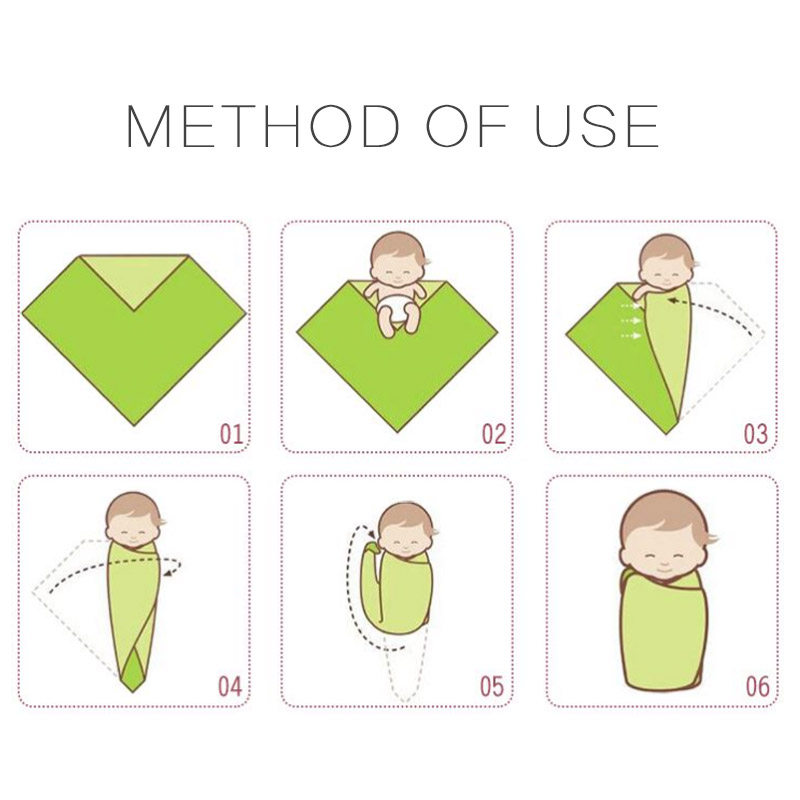 METHOD OF USE

01

02

03

04

05

06