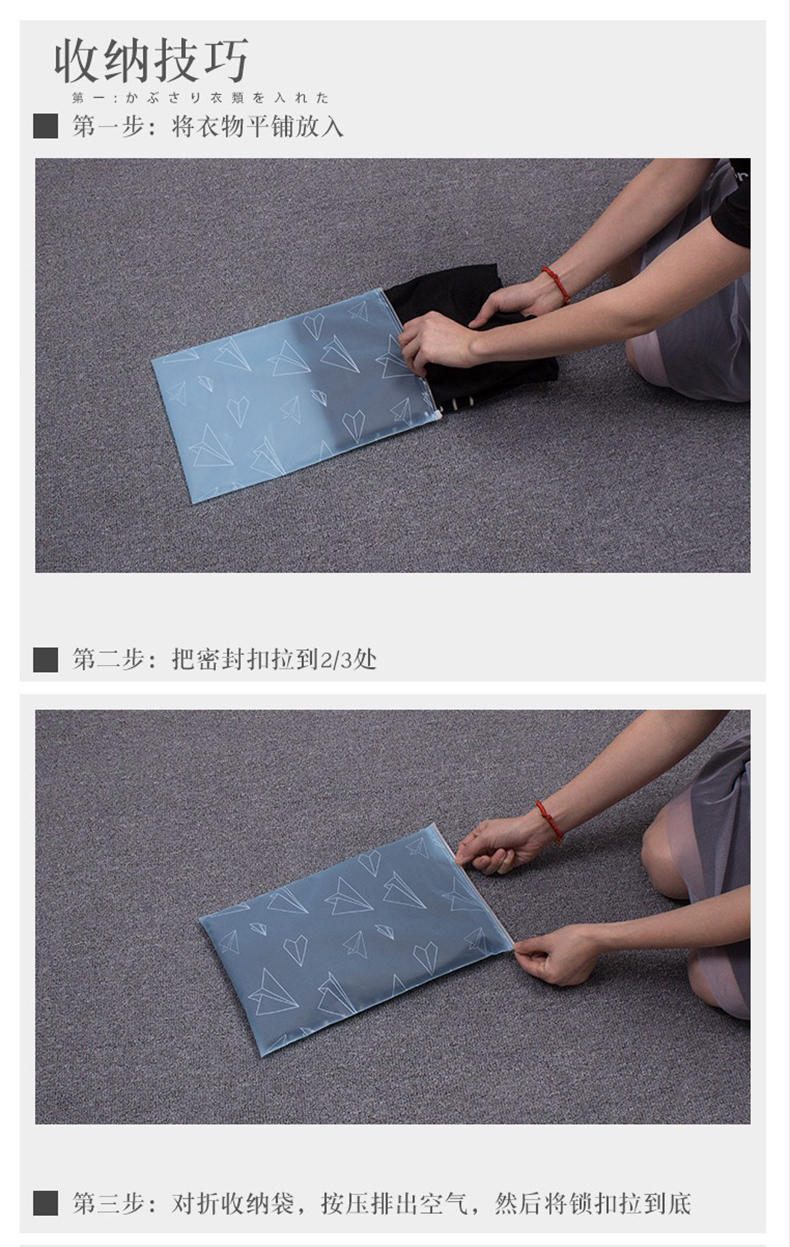 收纳技巧

第一：かぶさり衣類を入れた

第一步：将衣物平铺放入

第二步：把密封扣拉到2/3处

第三步：对折收纳袋，按压排出空气，然后将锁扣拉到底