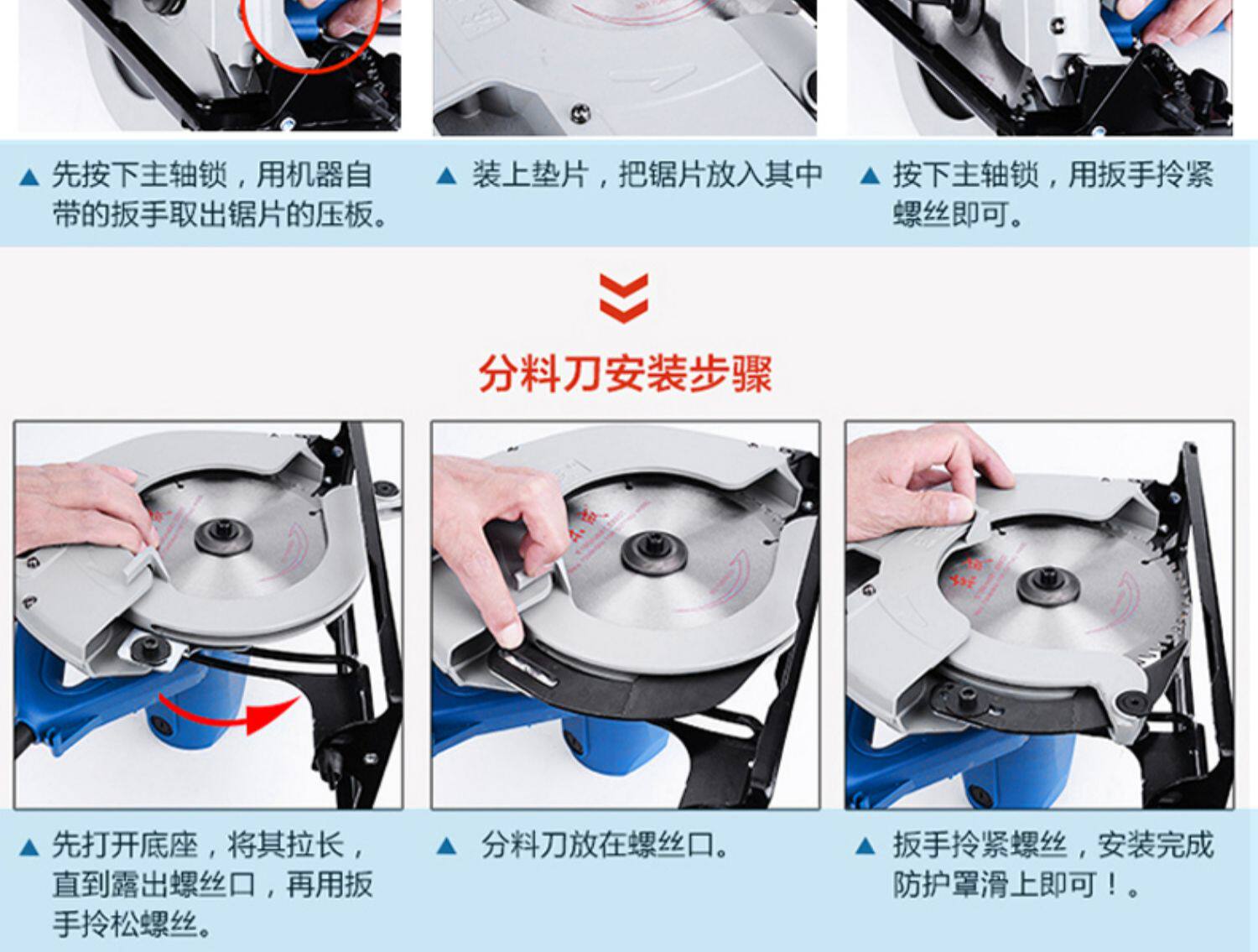 ▲ 先按下主轴锁，用机器自带的扳手取出锯片的压板。

▲ 装上垫片，把锯片放入其中

▲ 按下主轴锁，用扳手拎紧螺丝即可。

分料刀安装步骤

▲ 先打开底座，将其拉长，直到露出螺丝口，再用扳手拎松螺丝。

▲ 分料刀放在螺丝口。

▲ 扳手拎紧螺丝，安装完成防护罩滑上即可！。