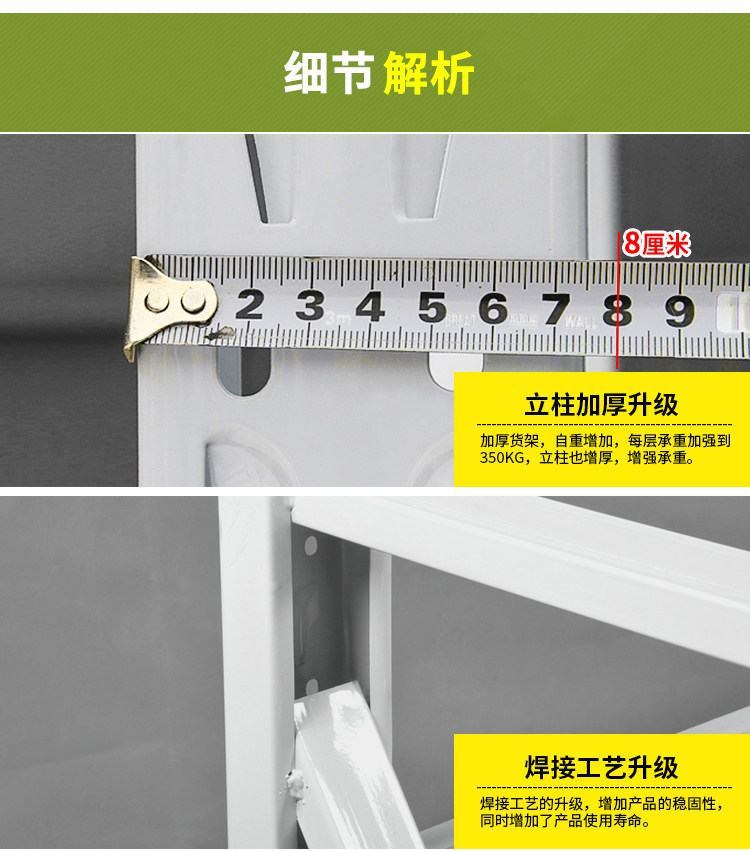 细节 解析

8厘米

2 3 4 5 6 7 8 9

立柱加厚升级

加厚货架，自重增加，每层承重加强到350KG，立柱也增厚，增强承重。

焊接工艺升级

焊接工艺的升级，增加产品的稳固性，同时增加了产品使用寿命。