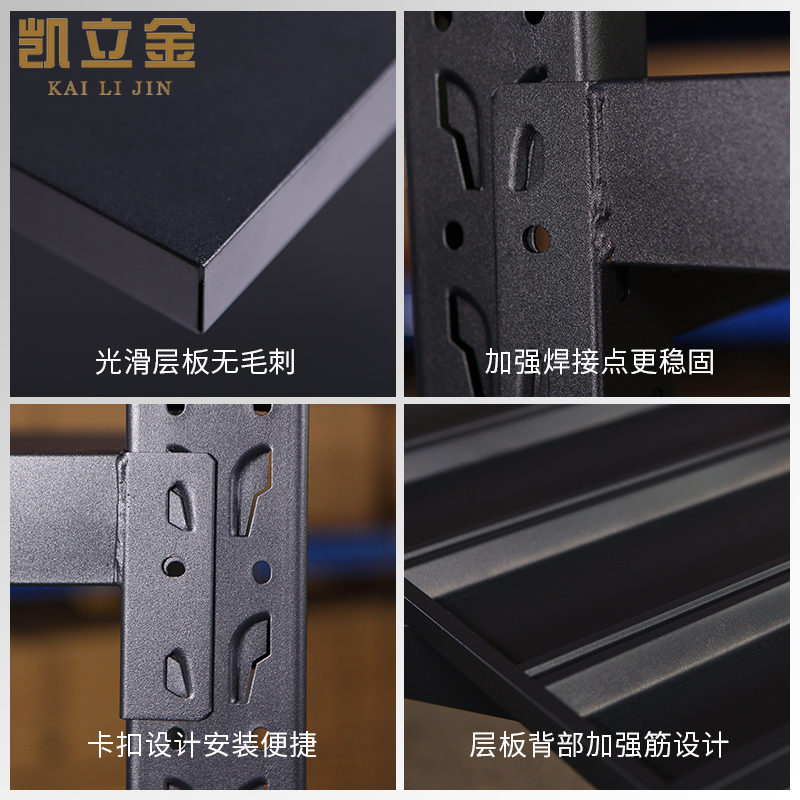 凯立金
KAI LI JIN

光滑层板无毛刺

加强焊接点更稳固

卡扣设计安装便捷

层板背部加强筋设计