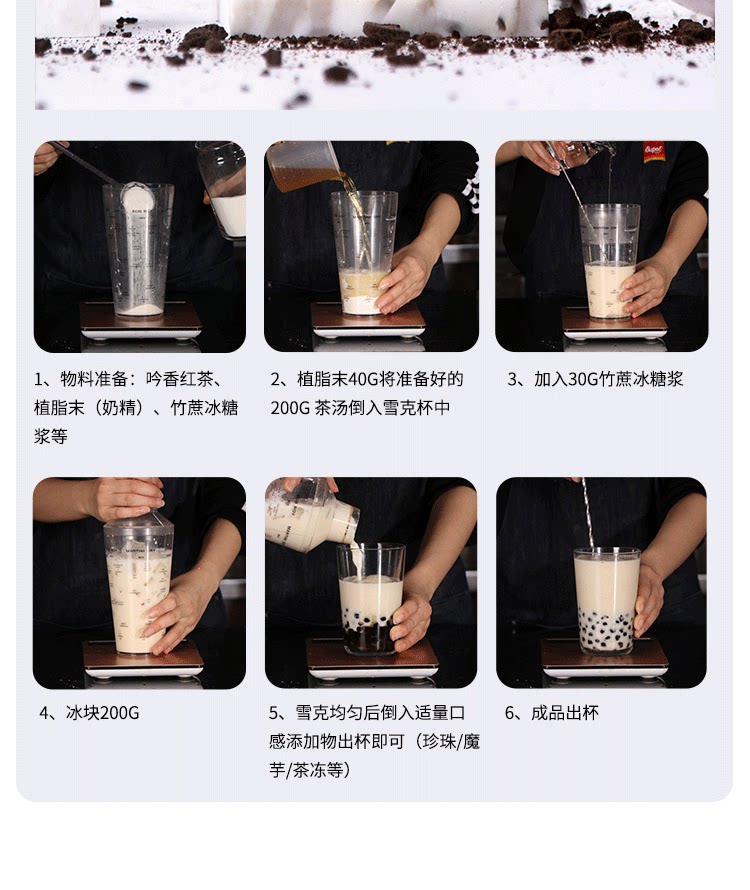 1、物料准备：吟香红茶、植脂末（奶精）、竹蔗冰糖浆等

2、植脂末40G将准备好的200G 茶汤倒入雪克杯中

3、加入30G竹蔗冰糖浆

4、冰块200G

5、雪克均匀后倒入适量口感添加物出杯即可（珍珠/魔芋/茶冻等）

6、成品出杯