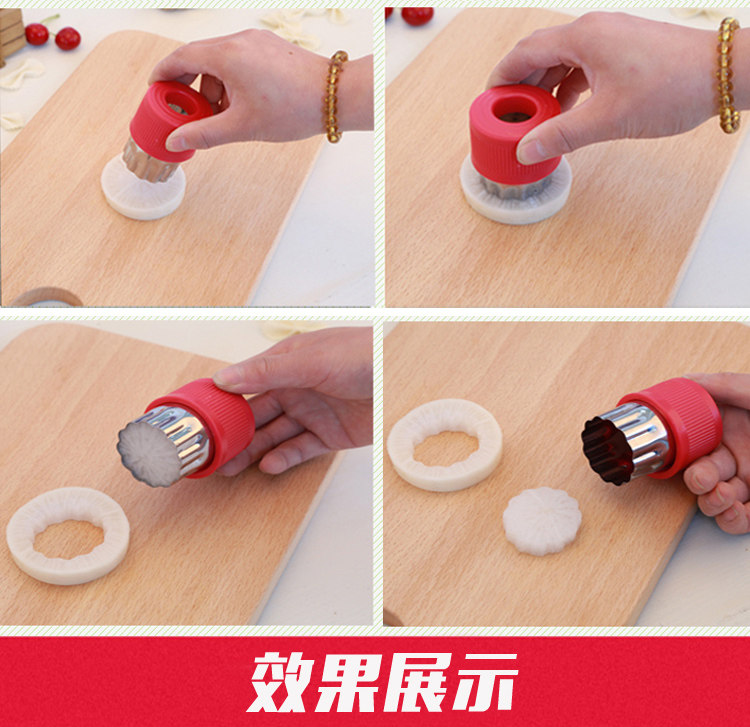 效果展示