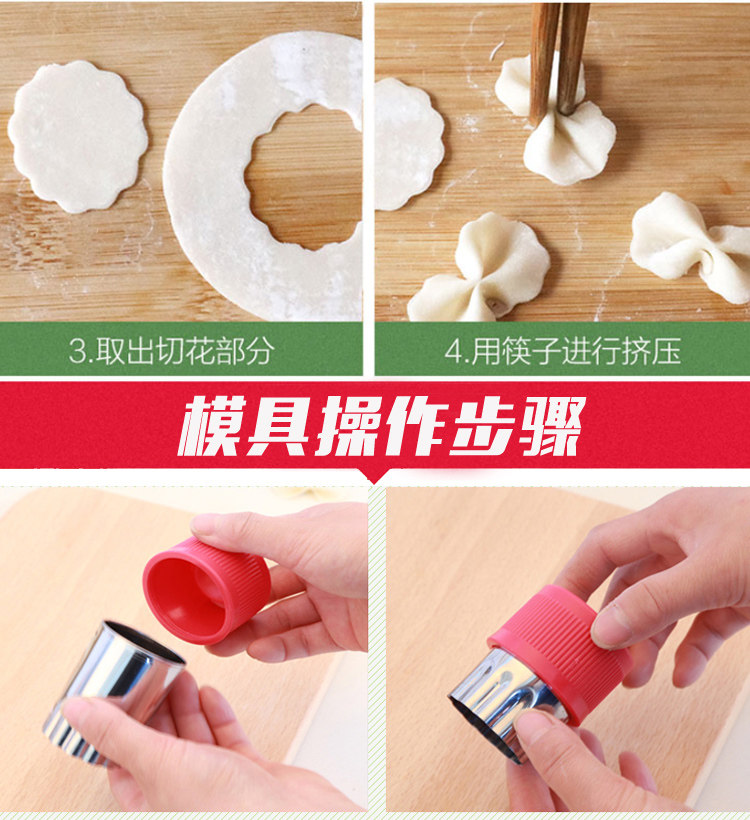 3.取出切花部分

4.用筷子进行挤压

模具操作步骤