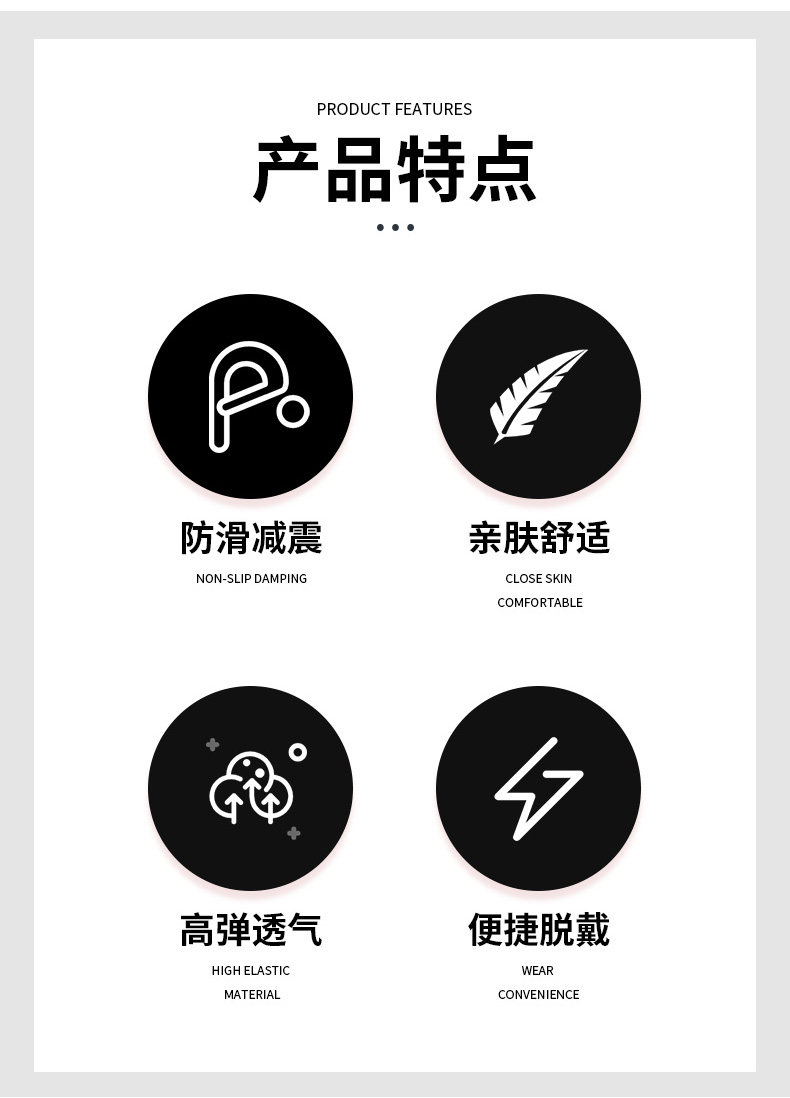 PRODUCT FEATURES

产品特点

防滑减震

NON-SLIP DAMPING

亲肤舒适

CLOSE SKIN
COMFORTABLE

高弹透气

HIGH ELASTIC
MATERIAL

便捷脱戴

WEAR
CONVENIENCE