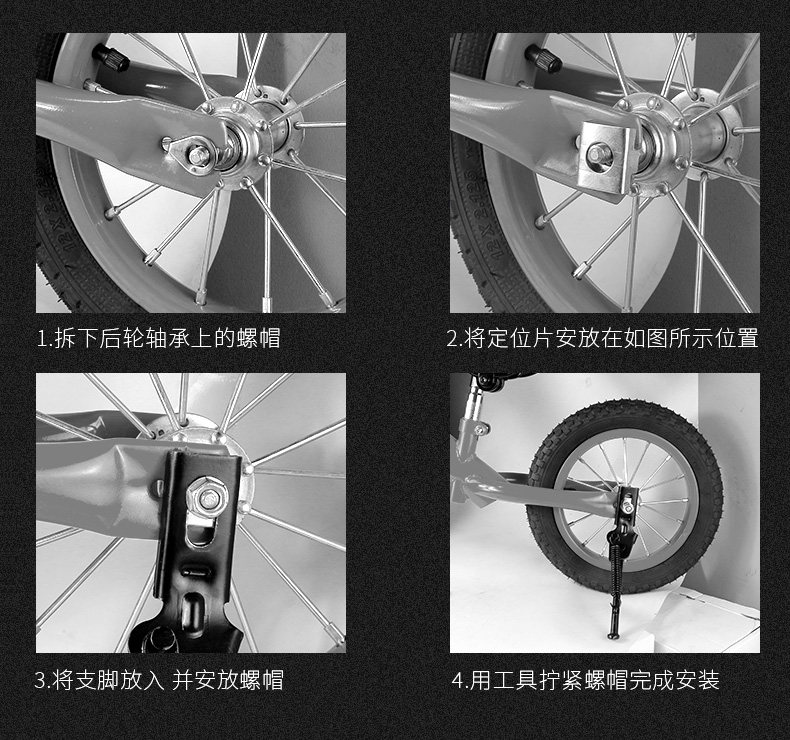 1.拆下后轮轴承上的螺帽

2.将定位片安放在如图所示位置

3.将支脚放入 并安放螺帽

4.用工具拧紧螺帽完成安装