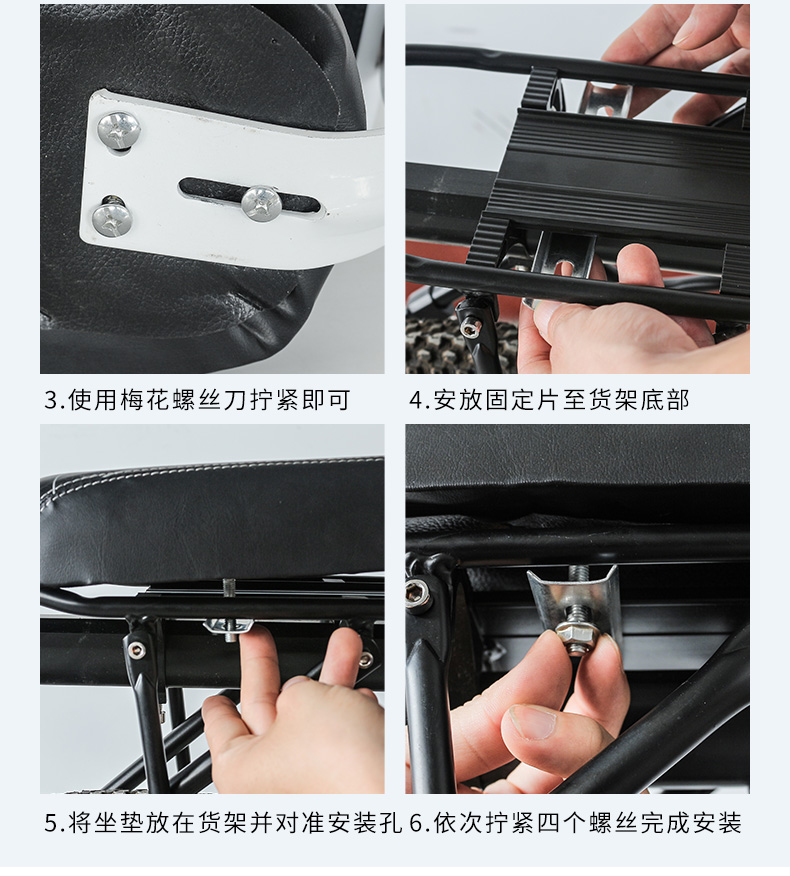 3.使用梅花螺丝刀拧紧即可

4.安放固定片至货架底部

5.将坐垫放在货架并对准安装孔

6.依次拧紧四个螺丝完成安装