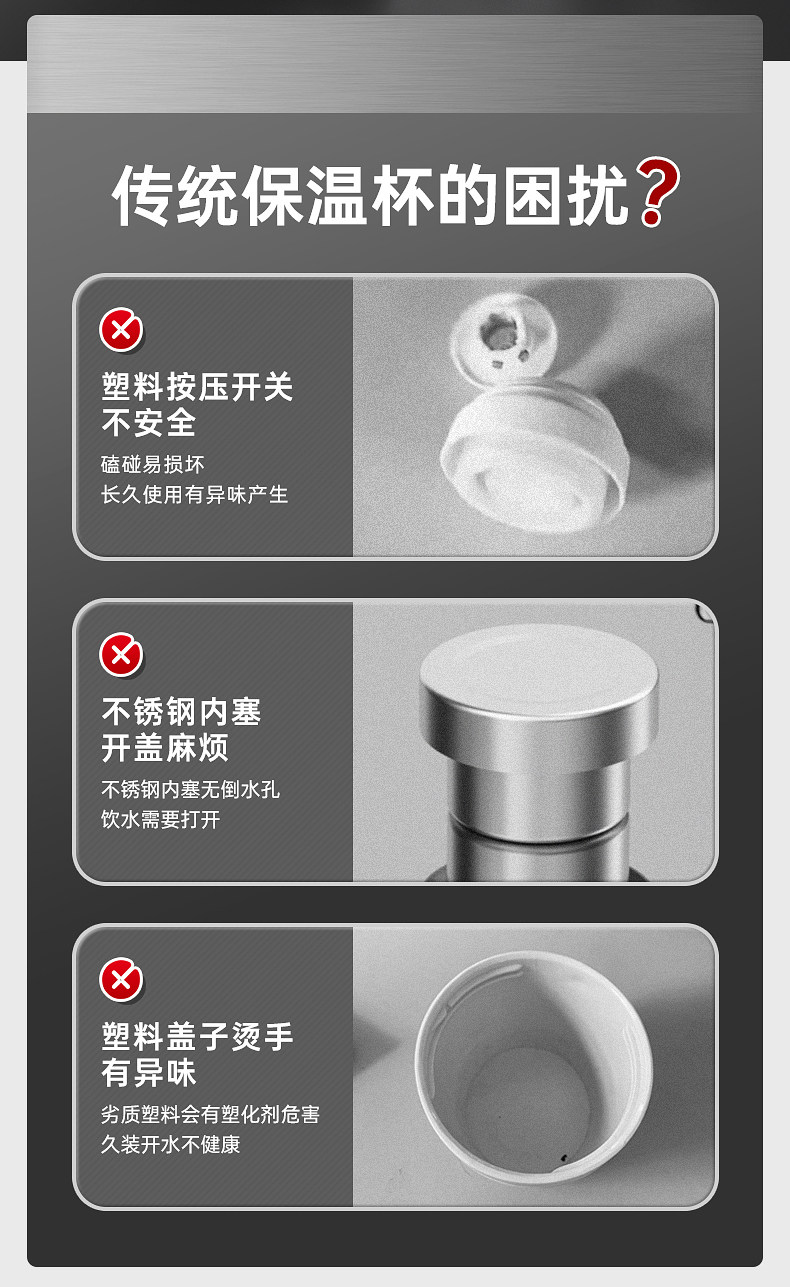 传统保温杯的困扰?

塑料按压开关
不安全

磕碰易损坏
长久使用有异味产生

不锈钢内塞
开盖麻烦

不锈钢内塞无倒水孔
饮水需要打开

塑料盖子烫手
有异味

劣质塑料会有塑化剂危害
久装开水不健康