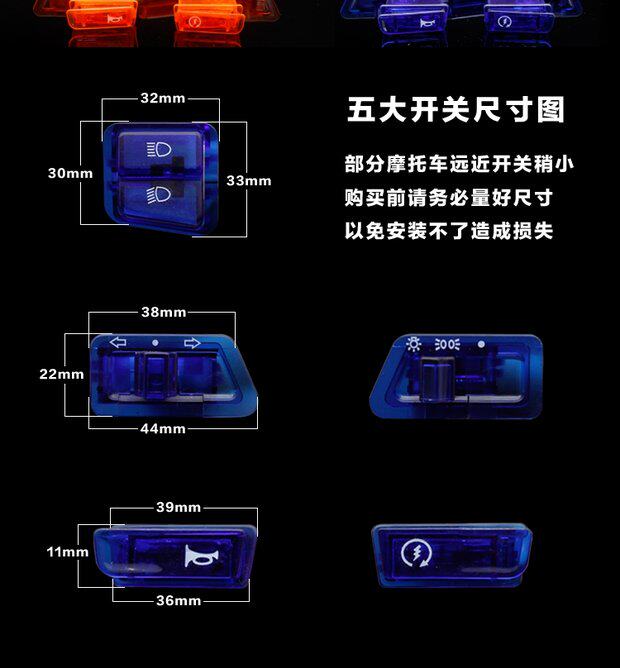 32mm
30mm
33mm

五大开关尺寸图

部分摩托车远近开关稍小
购买前请务必量好尺寸
以免安装不了造成损失

38mm
22mm
44mm

39mm
11mm
36mm