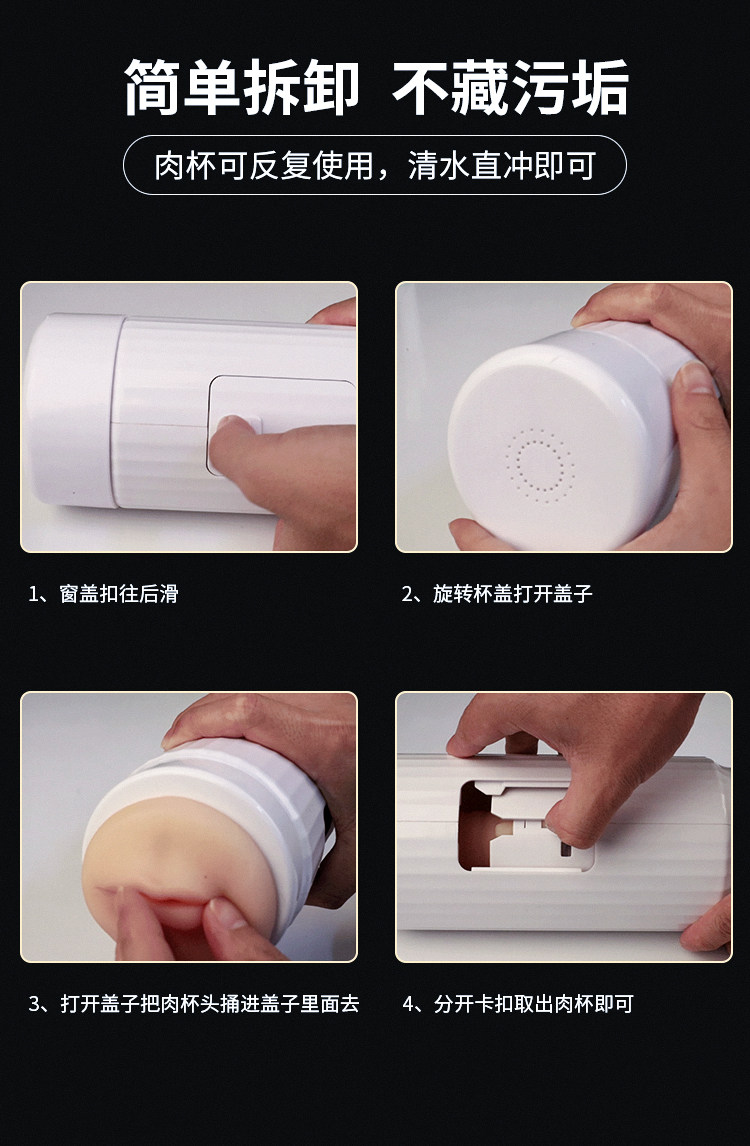 简单拆卸 不藏污垢

肉杯可反复使用，清水直冲即可

1、窗盖扣往后滑

2、旋转杯盖打开盖子

3、打开盖子把肉杯头捅进盖子里面去

4、分开卡扣取出肉杯即可