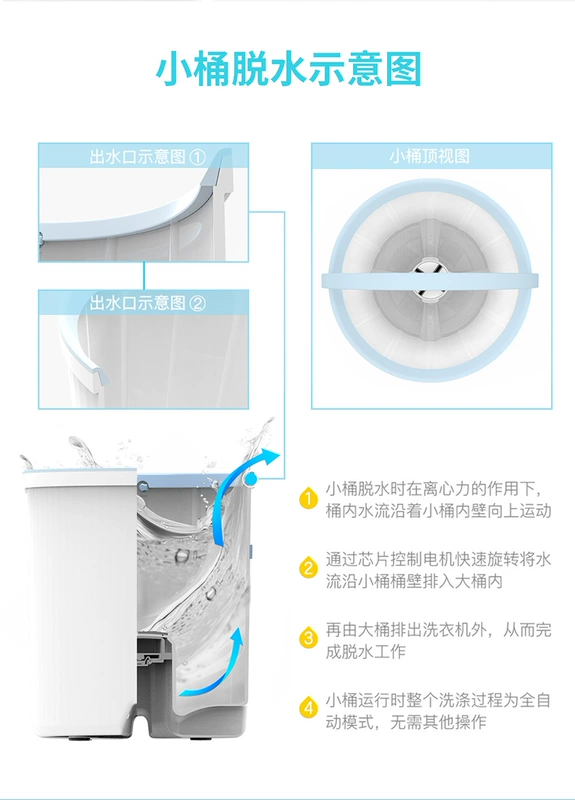 小桶脱水示意图

出水口示意图 ①

出水口示意图 ②

小桶顶视图

1 小桶脱水时在离心力的作用下，桶内水流沿着小桶内壁向上运动

2 通过芯片控制电机快速旋转将水流沿小桶桶壁排入大桶内

3 再由大桶排出洗衣机外，从而完成脱水工作

4 小桶运行时整个洗涤过程为全自动模式，无需其他操作