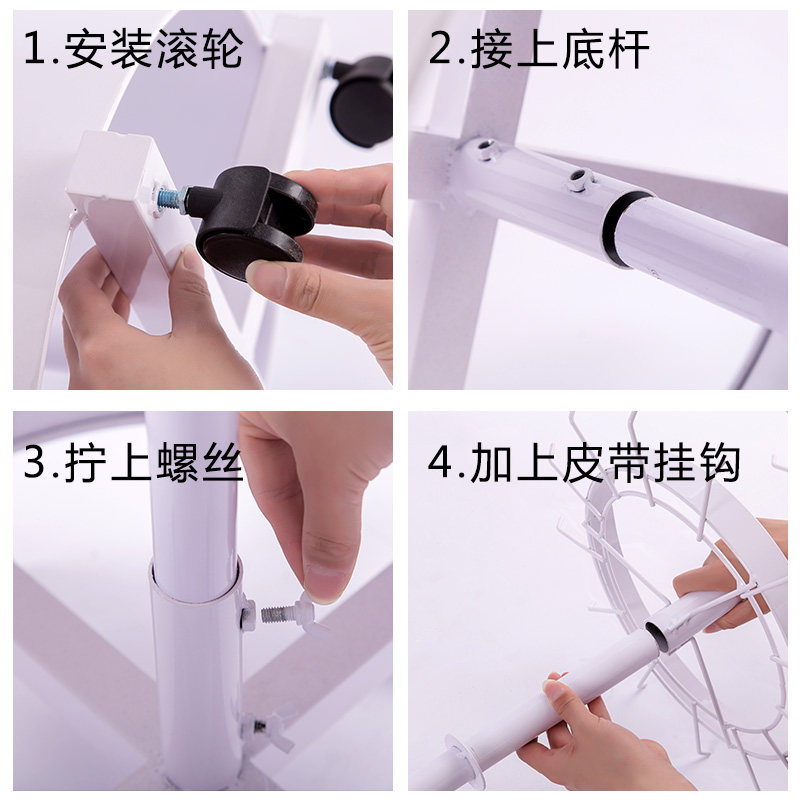 1.安装滚轮

2.接上底杆

3.拧上螺丝

4.加上皮带挂钩