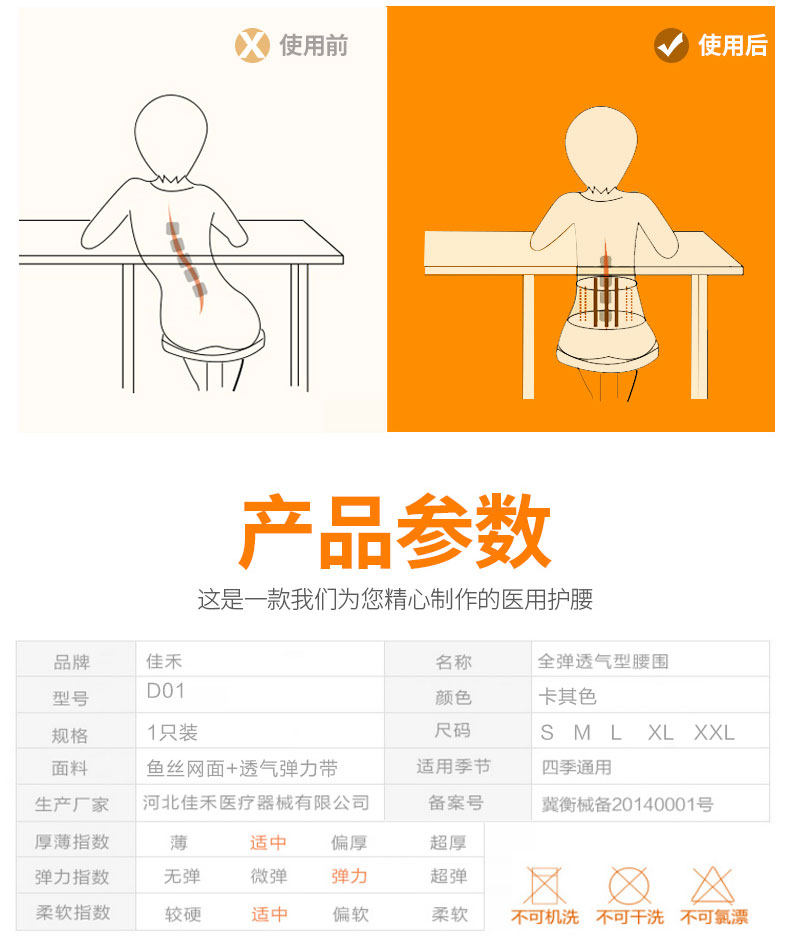 使用前

使用后

产品参数

这是一款我们为您精心制作的医用护腰

| 品牌 | 佳禾 | 名称 | 全弹透气型腰围 |
|---|---|---|---|
| 型号 | D01 | 颜色 | 卡其色 |
| 规格 | 1只装 | 尺码 | S M L XL XXL |
| 面料 | 鱼丝网面+透气弹力带 | 适用季节 | 四季通用 |
| 生产厂家 | 河北佳禾医疗器械有限公司 | 备案号 | 冀衡械备20140001号 |

| 厚薄指数 | 薄 | 适中 | 偏厚 | 超厚 |
|---|---|---|---|---|
| 弹力指数 | 无弹 | 微弹 | 弹力 | 超弹 |
| 柔软指数 | 较硬 | 适中 | 偏软 | 柔软 |

不可机洗 不可干洗 不可氯漂