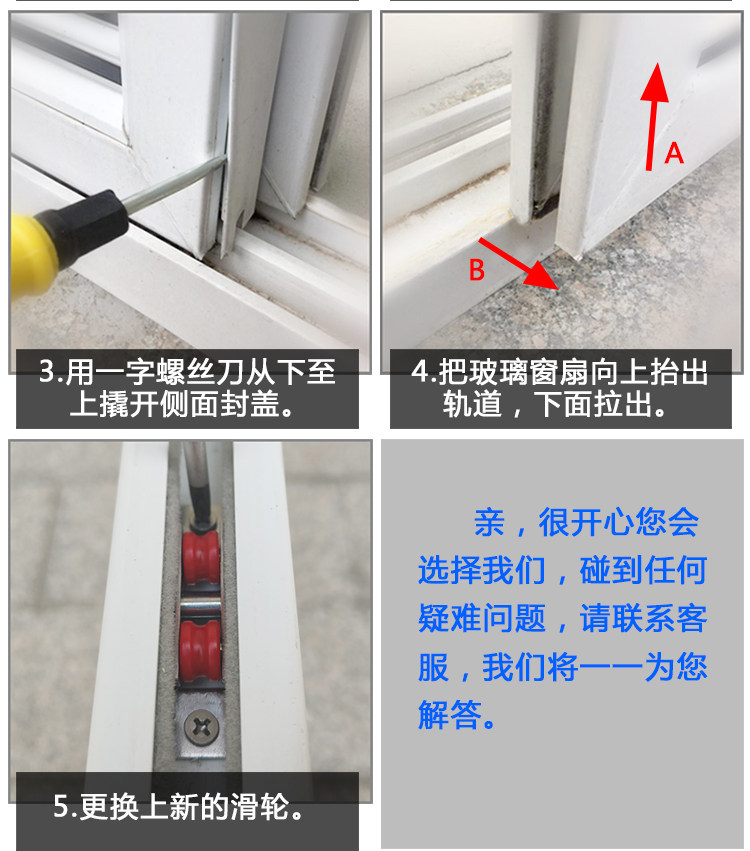 3.用一字螺丝刀从下至上撬开侧面封盖。

A

B

4.把玻璃窗扇向上抬出轨道，下面拉出。

5.更换上新的滑轮。

亲，很开心您会选择我们，碰到任何疑难问题，请联系客服，我们将一一为您解答。