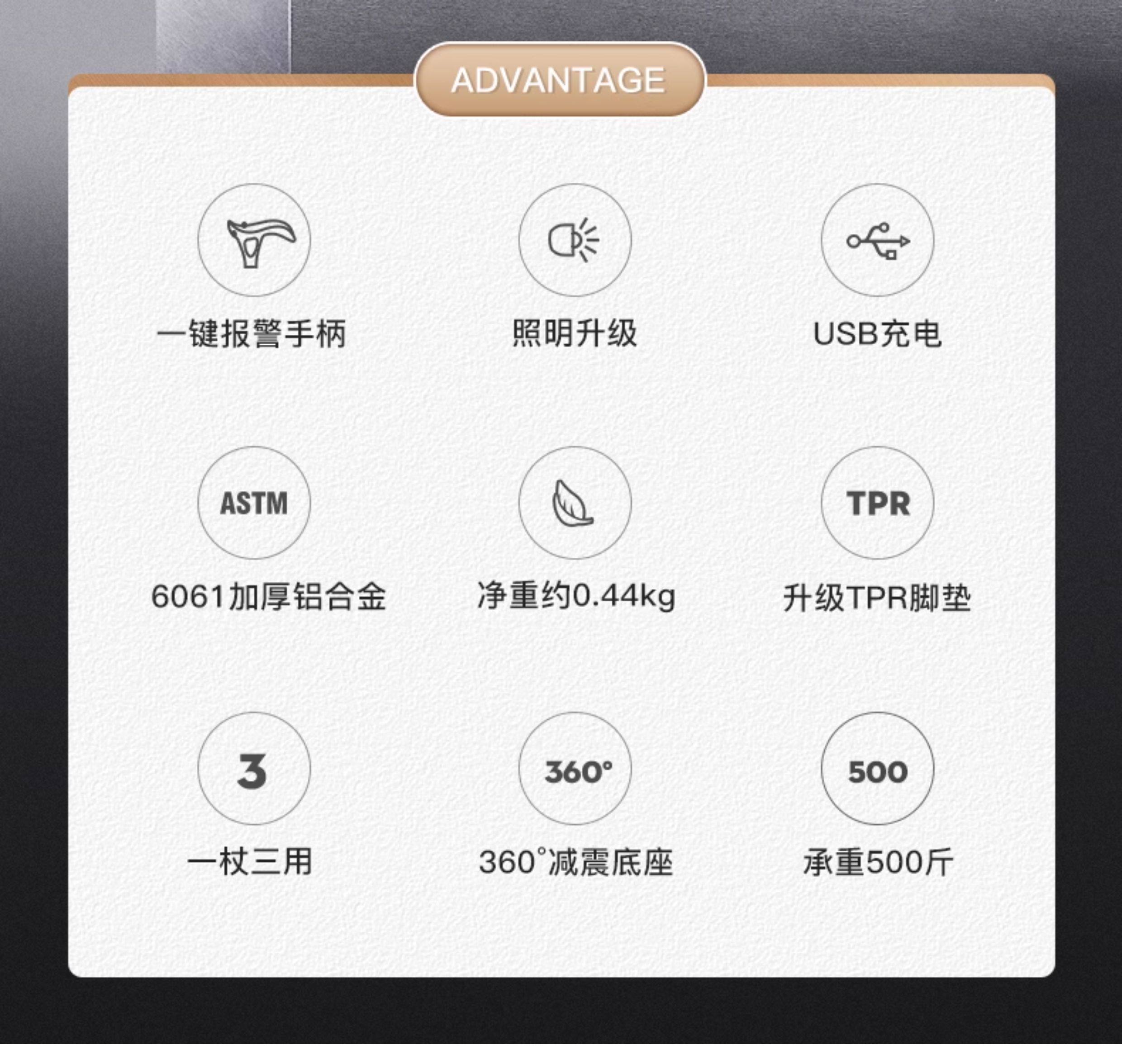 ADVANTAGE

一键报警手柄

照明升级

USB充电

ASTM

6061加厚铝合金

净重约0.44kg

TPR

升级TPR脚垫

3

一杖三用

360°

360°减震底座

500

承重500斤