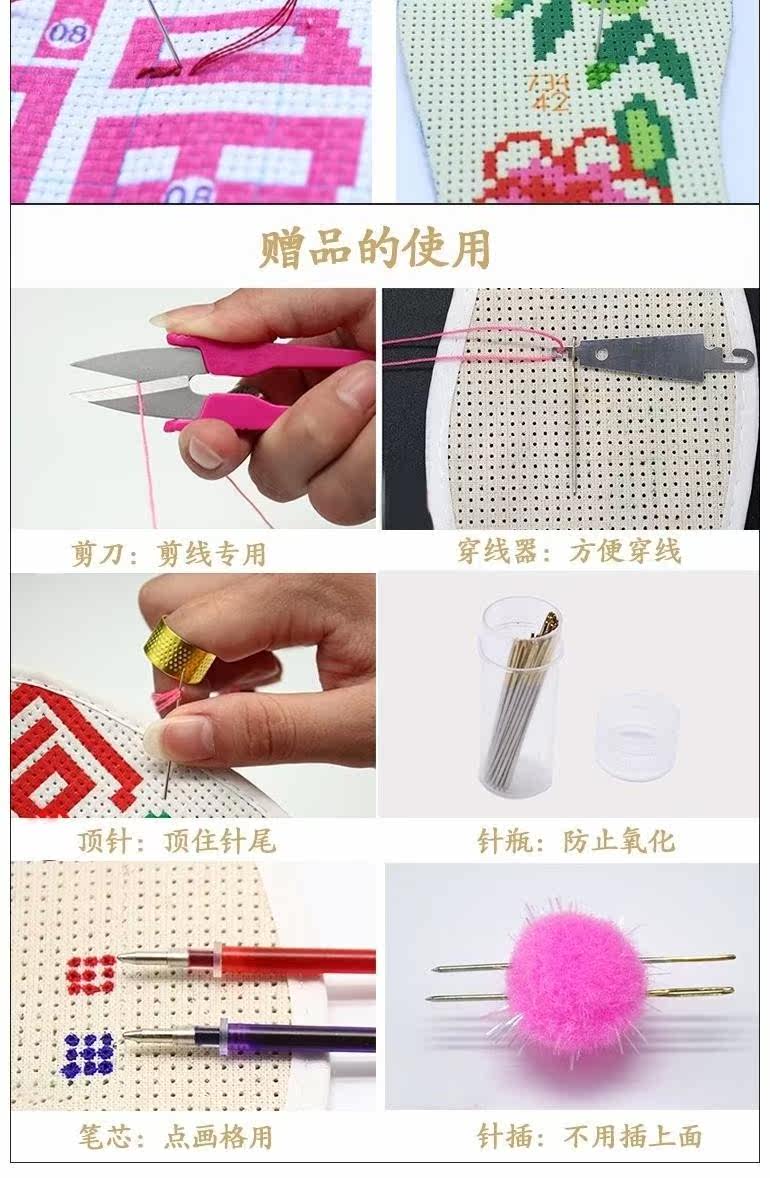 08

08

734
42

赠品的使用

剪刀：剪线专用

穿线器：方便穿线

顶针：顶住针尾

针瓶：防止氧化

笔芯：点画格用

针插：不用插上面