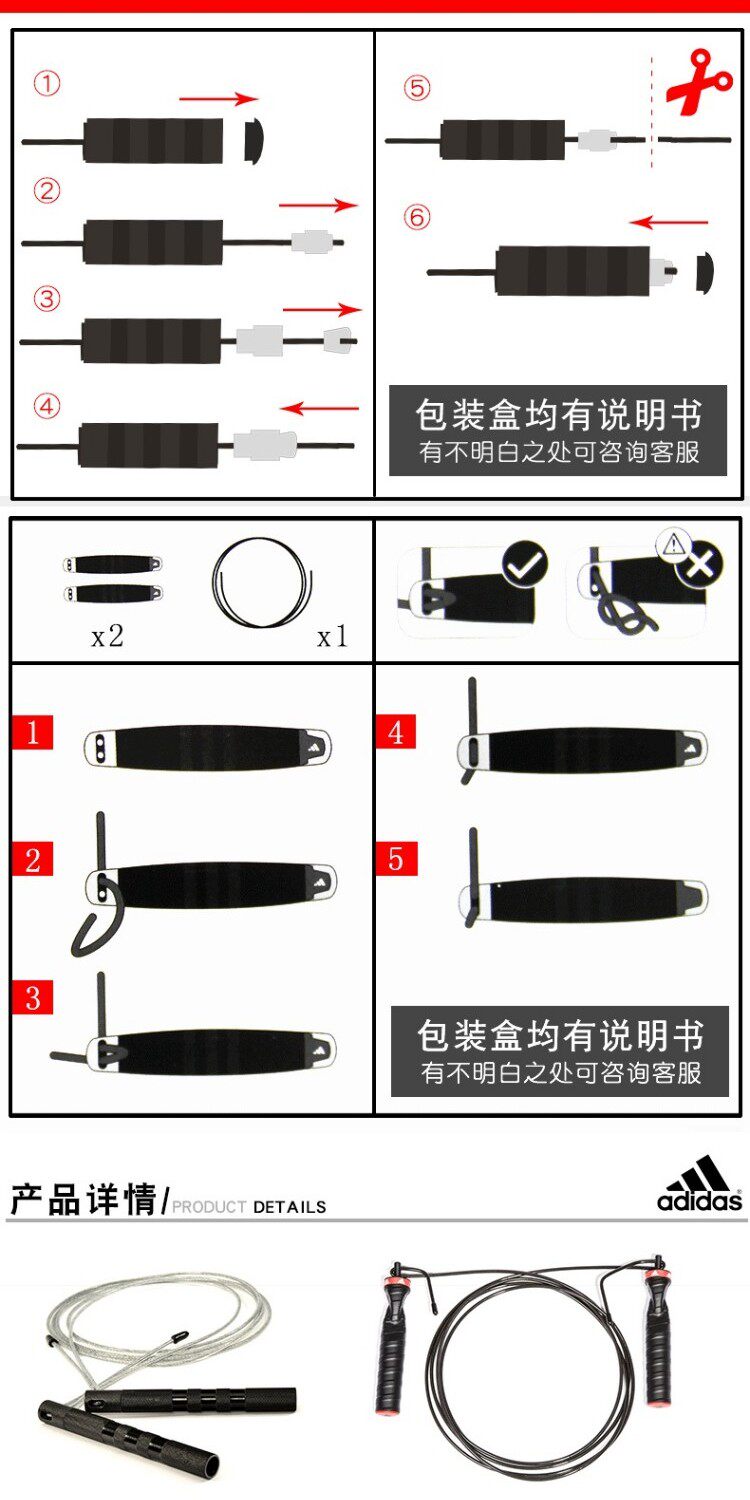 ①

②

③

④

⑤

⑥

包装盒均有说明书
有不明白之处可咨询客服

x2

x1

1

2

3

4

5

包装盒均有说明书
有不明白之处可咨询客服

产品详情/PRODUCT DETAILS

adidas