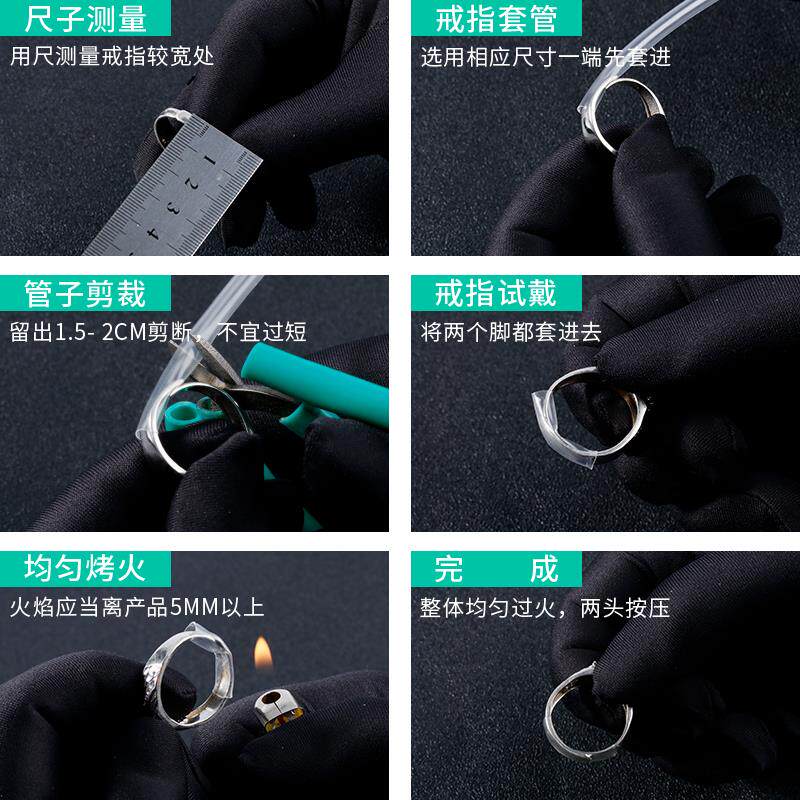 尺子测量
用尺测量戒指较宽处

1 2 3 4

戒指套管
选用相应尺寸一端先套进

管子剪裁
留出1.5- 2CM剪断，不宜过短

戒指试戴
将两个脚都套进去

均匀烤火
火焰应当离产品5MM以上

完 成
整体均匀过火，两头按压