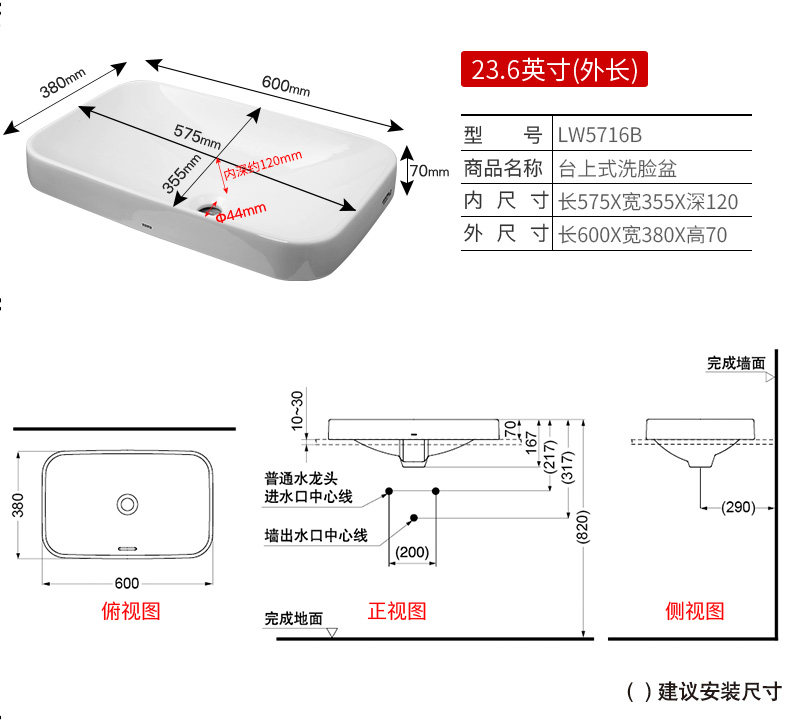 380mm
600mm
575mm
355mm
内深约120mm
Φ44mm
70mm

23.6英寸(外长)

| 型 号 | LW5716B |
|---|---|
| 商品名称 | 台上式洗脸盆 |
| 内 尺 寸 | 长575X宽355X深120 |
| 外 尺 寸 | 长600X宽380X高70 |

380
600
俯视图

10~30
70
167
(217)
(317)
(820)
普通水龙头
进水口中心线
墙出水口中心线
(200)
完成地面
正视图

完成墙面
(290)
侧视图

( ) 建议安装尺寸